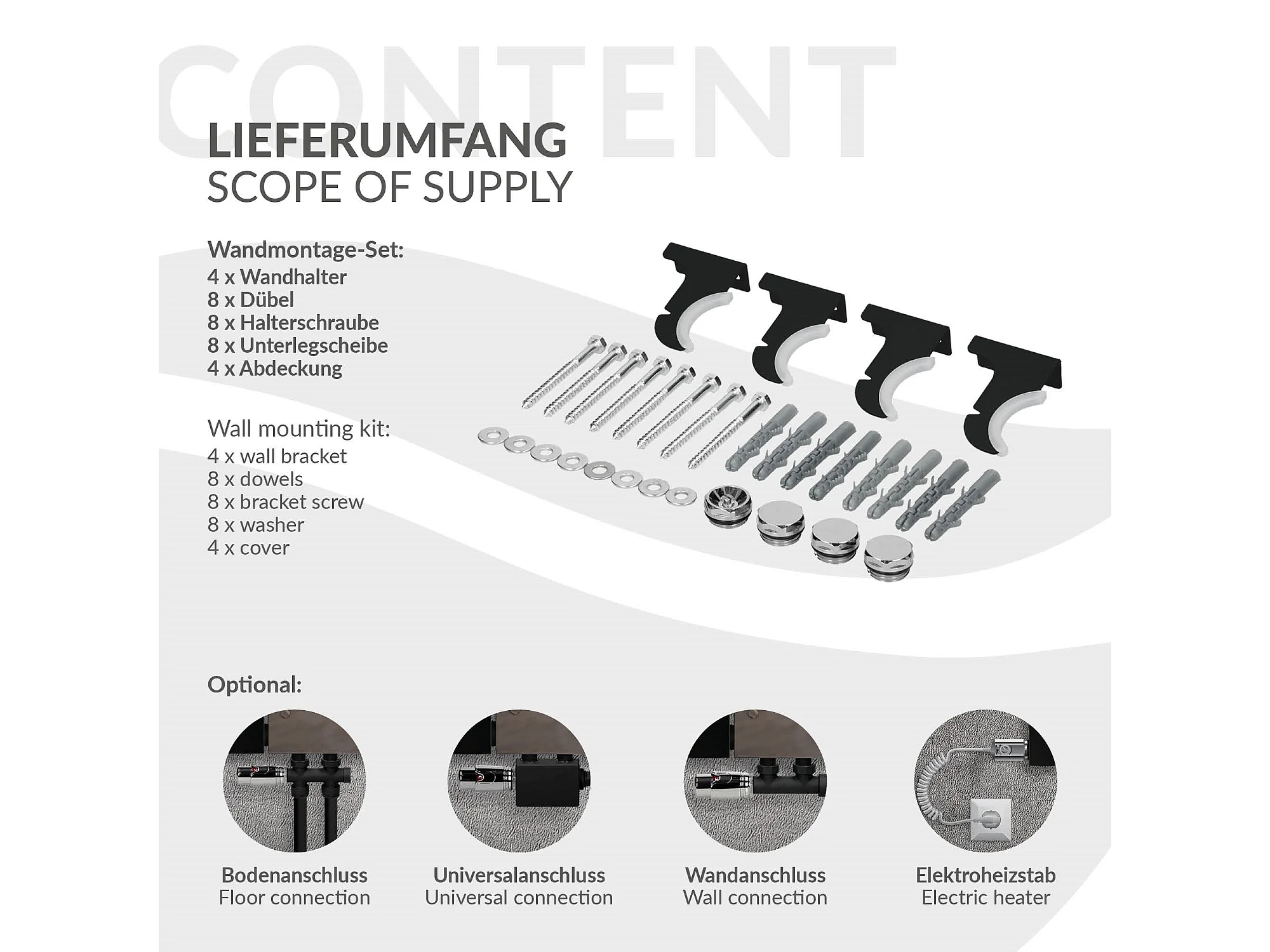 CONTENT

LIEFERUMFANG
SCOPE OF SUPPLY

Wandmontage-Set:
4 x Wandhalter
8 x Dübel
8 x Halterschraube
8 x Unterlegscheibe
4 x Abdeckung

Wall mounting kit:
4 x wall bracket
8 x dowels
8 x bracket screw
8 x washer
4 x cover

Optional:

Bodenanschluss
Floor connection

Universalanschluss
Universal connection

Wandanschluss
Wall connection

Elektroheizstab
Electric heater