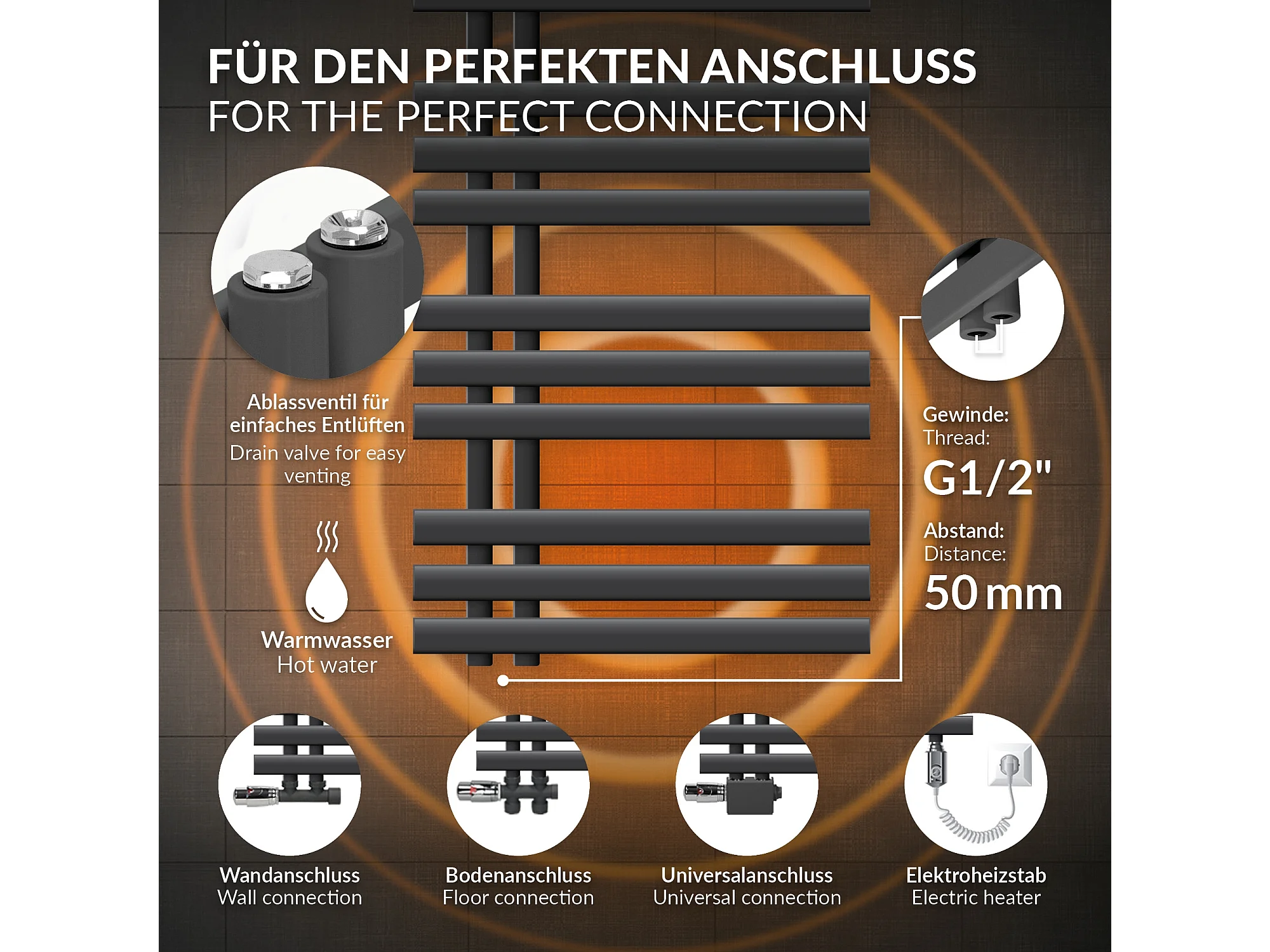 FÜR DEN PERFEKTEN ANSCHLUSS
FOR THE PERFECT CONNECTION

Ablassventil für einfaches Entlüften
Drain valve for easy venting

Warmwasser
Hot water

Gewinde:
Thread:
G1/2"

Abstand:
Distance:
50 mm

Wandanschluss
Wall connection

Bodenanschluss
Floor connection

Universalanschluss
Universal connection

Elektroheizstab
Electric heater