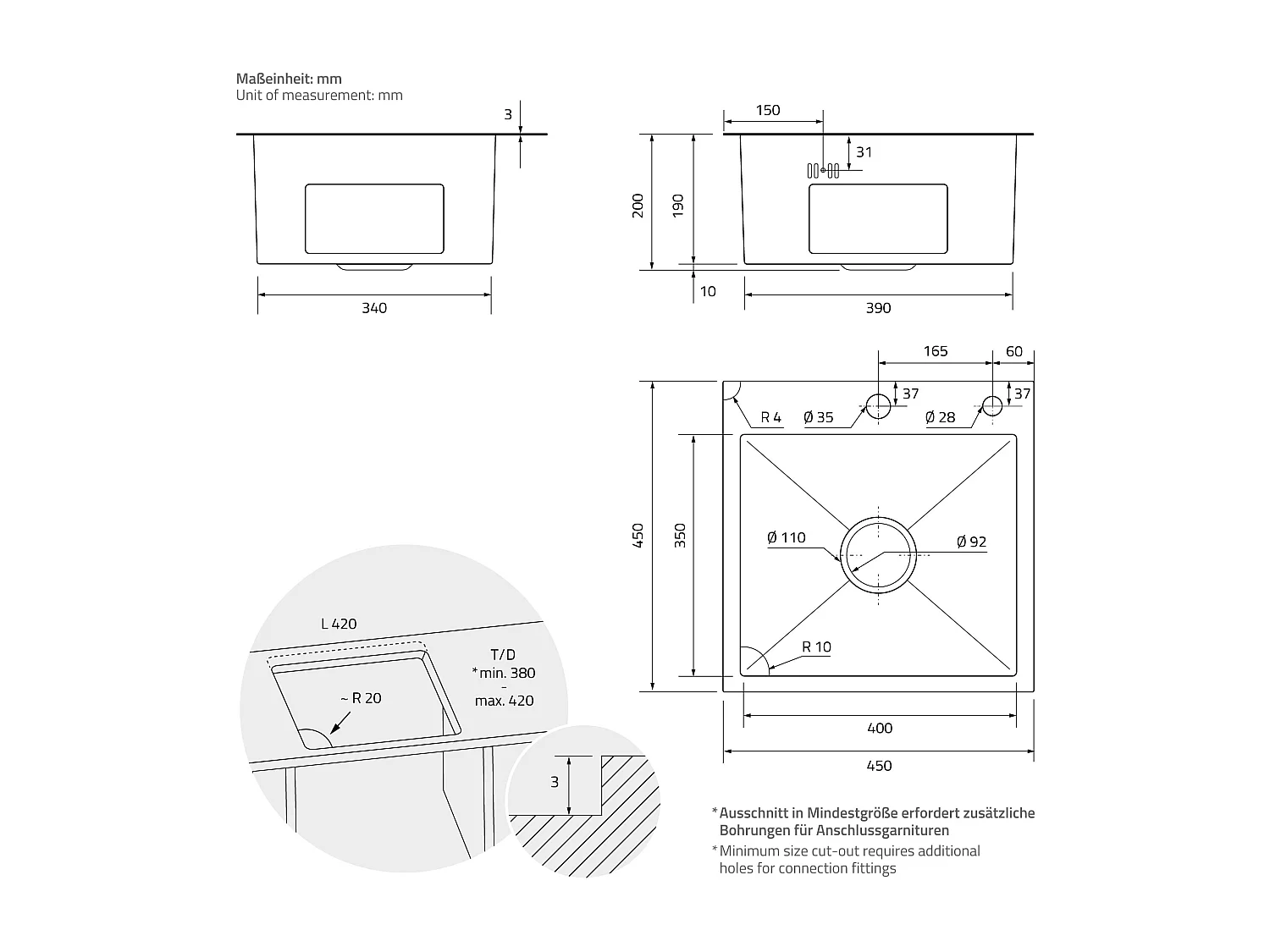 Maßeinheit: mm
Unit of measurement: mm

3

340

150

31

200

190

10

390

165

60

37

37

R 4

Ø 35

Ø 28

450

350

Ø 110

Ø 92

R 10

400

450

L 420

T/D
*min. 380
-
max. 420

~ R 20

3

*Ausschnitt in Mindestgröße erfordert zusätzliche Bohrungen für Anschlussgarnituren

*Minimum size cut-out requires additional holes for connection fittings