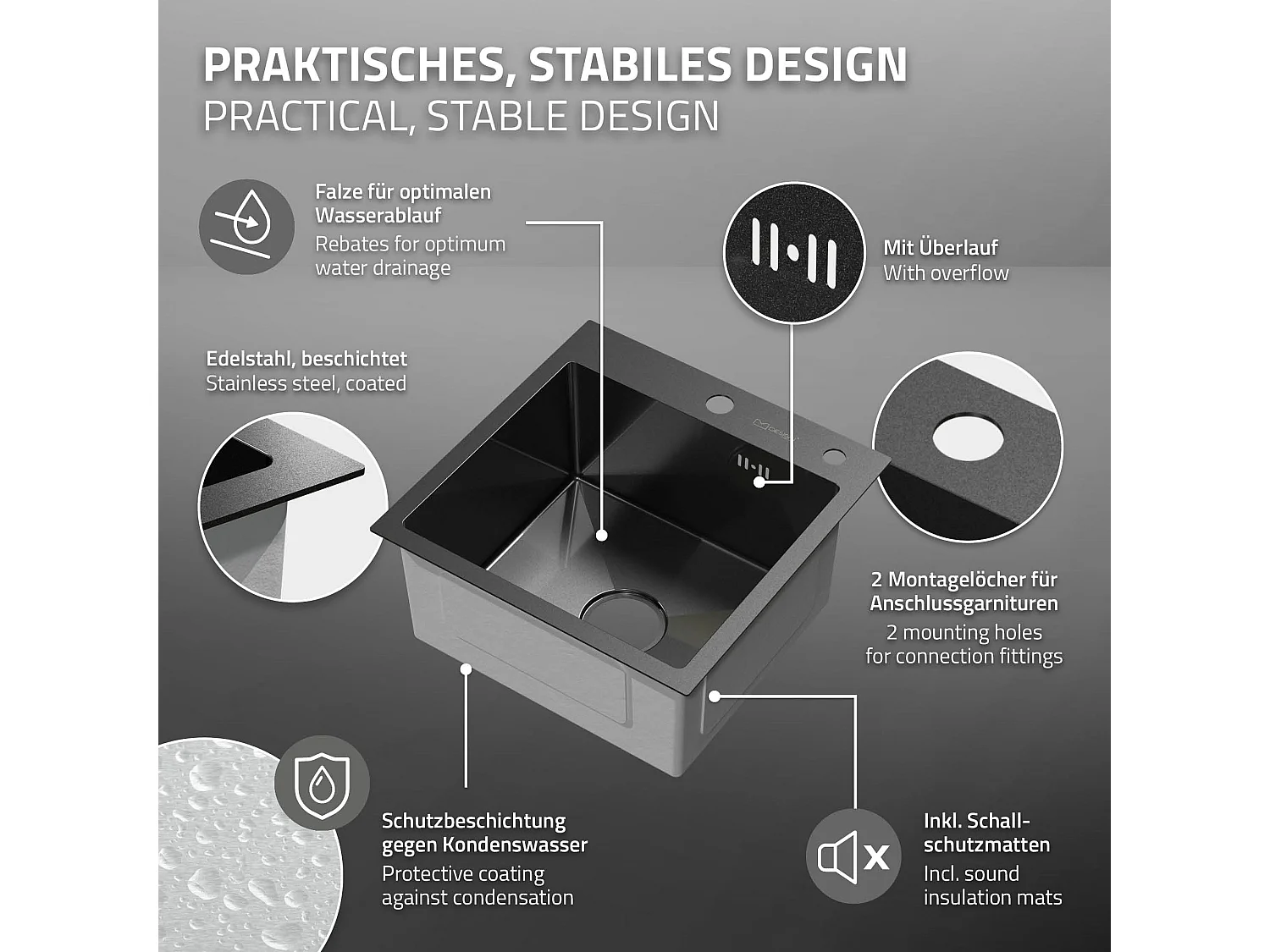 PRAKTISCHES, STABILES DESIGN
PRACTICAL, STABLE DESIGN

Falze für optimalen Wasserablauf
Rebates for optimum water drainage

Mit Überlauf
With overflow

Edelstahl, beschichtet
Stainless steel, coated

2 Montagelöcher für Anschlussgarnituren
2 mounting holes for connection fittings

Schutzbeschichtung gegen Kondenswasser
Protective coating against condensation

Inkl. Schallschutzmatten
Incl. sound insulation mats