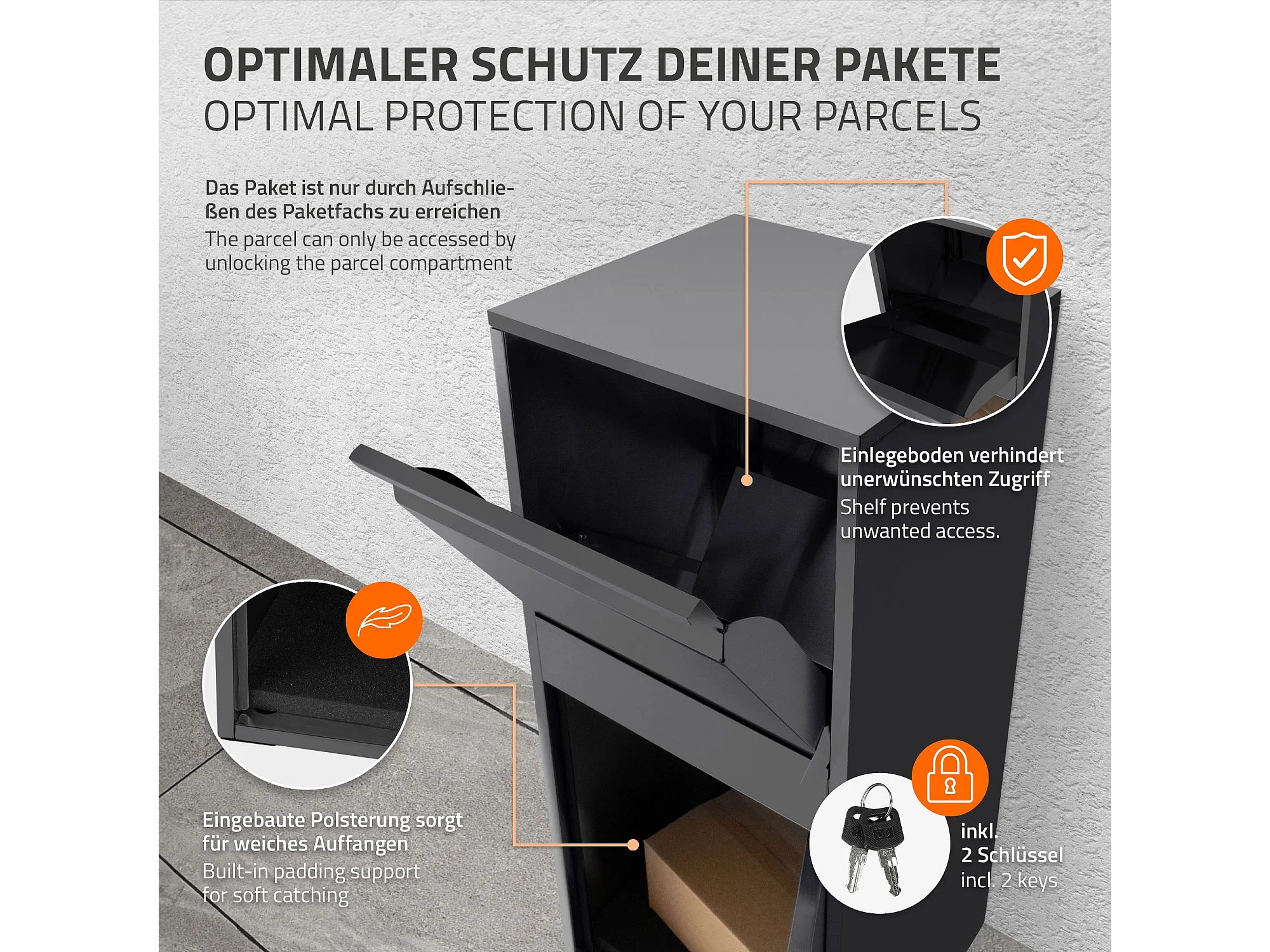 OPTIMALER SCHUTZ DEINER PAKETE
OPTIMAL PROTECTION OF YOUR PARCELS

Das Paket ist nur durch Aufschließen des Paketfachs zu erreichen
The parcel can only be accessed by unlocking the parcel compartment

Einlegeboden verhindert unerwünschten Zugriff
Shelf prevents unwanted access.

Eingebaute Polsterung sorgt für weiches Auffangen
Built-in padding support for soft catching

inkl. 2 Schlüssel
incl. 2 keys