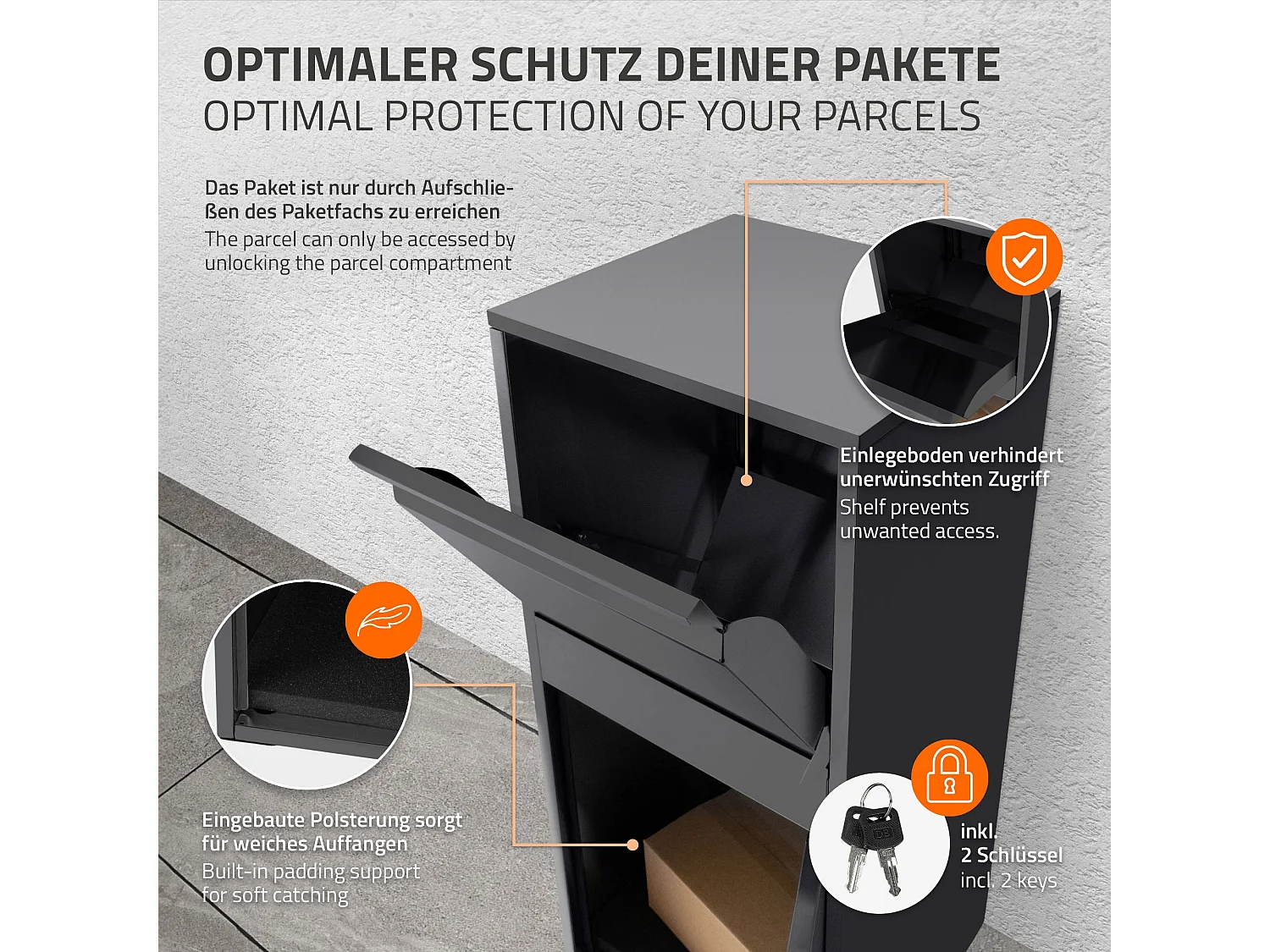 OPTIMALER SCHUTZ DEINER PAKETE
OPTIMAL PROTECTION OF YOUR PARCELS

Das Paket ist nur durch Aufschließen des Paketfachs zu erreichen
The parcel can only be accessed by unlocking the parcel compartment

Einlegeboden verhindert unerwünschten Zugriff
Shelf prevents unwanted access.

Eingebaute Polsterung sorgt für weiches Auffangen
Built-in padding support for soft catching

inkl. 2 Schlüssel
incl. 2 keys