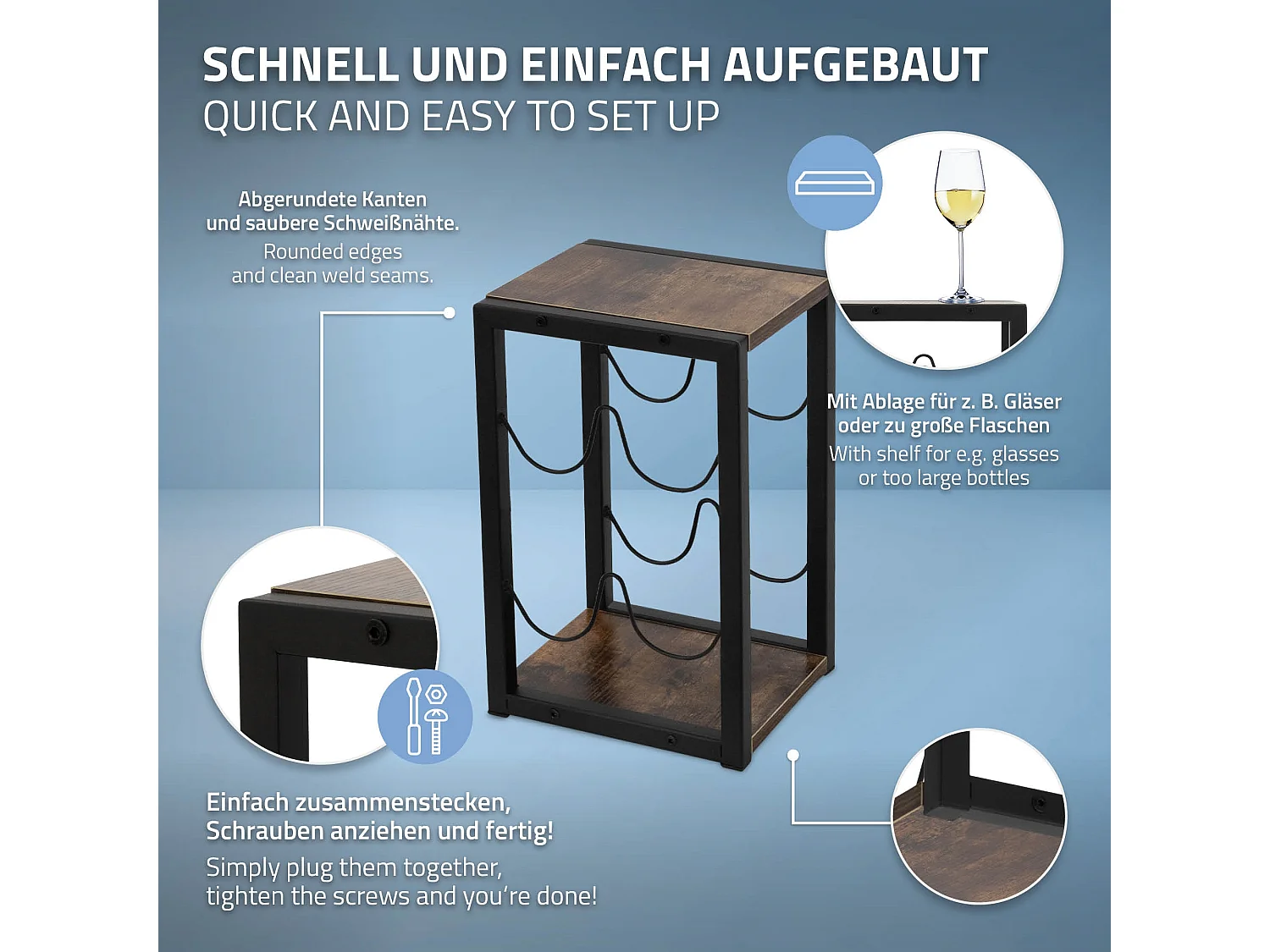 SCHNELL UND EINFACH AUFGEBAUT
QUICK AND EASY TO SET UP

Abgerundete Kanten und saubere Schweißnähte.
Rounded edges and clean weld seams.

Mit Ablage für z. B. Gläser oder zu große Flaschen
With shelf for e.g. glasses or too large bottles

Einfach zusammenstecken, Schrauben anziehen und fertig!
Simply plug them together, tighten the screws and you're done!