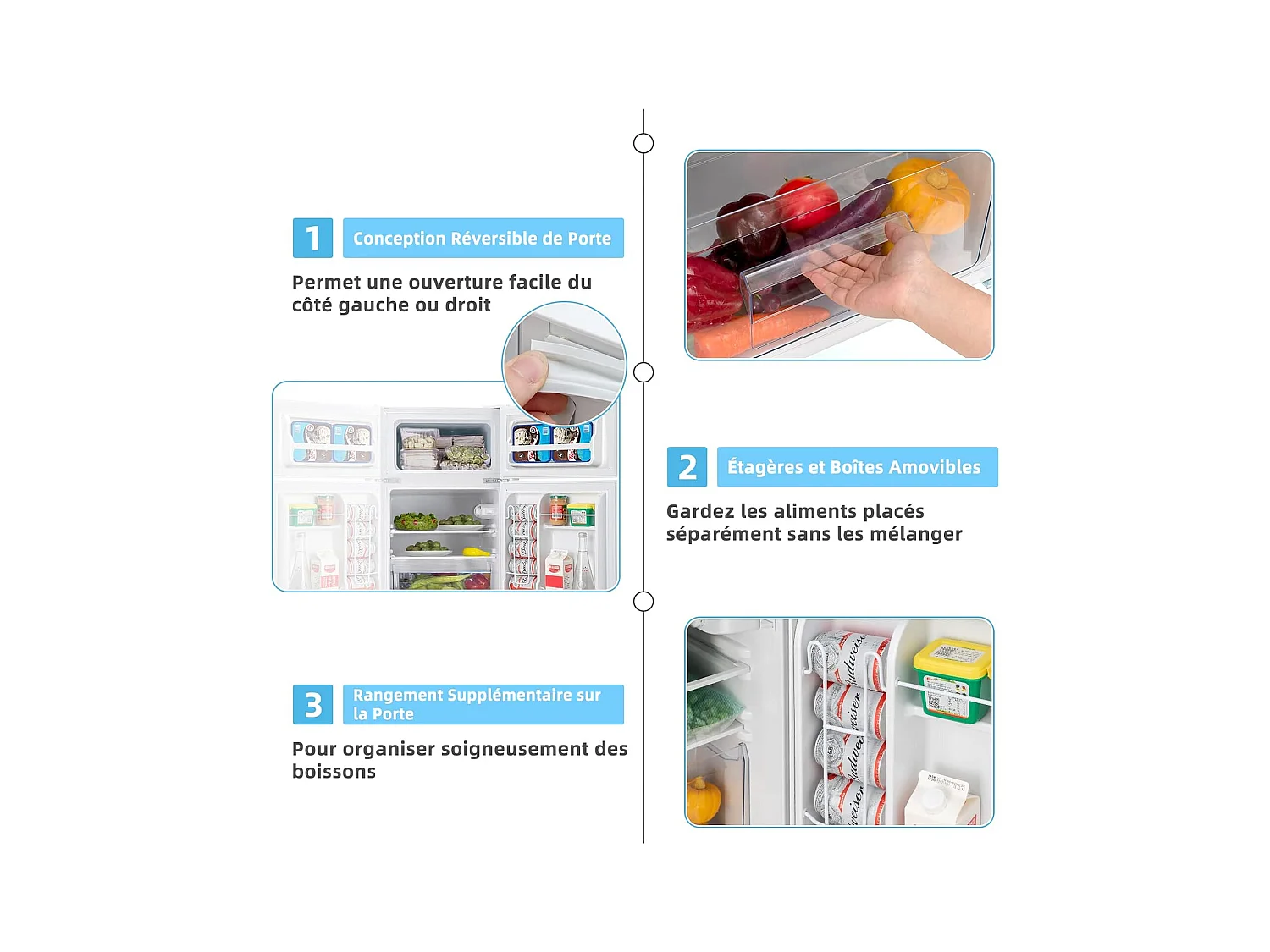 1 Conception Réversible de Porte

Permet une ouverture facile du côté gauche ou droit

2 Étagères et Boîtes Amovibles

Gardez les aliments placés séparément sans les mélanger

3 Rangement Supplémentaire sur la Porte

Pour organiser soigneusement des boissons