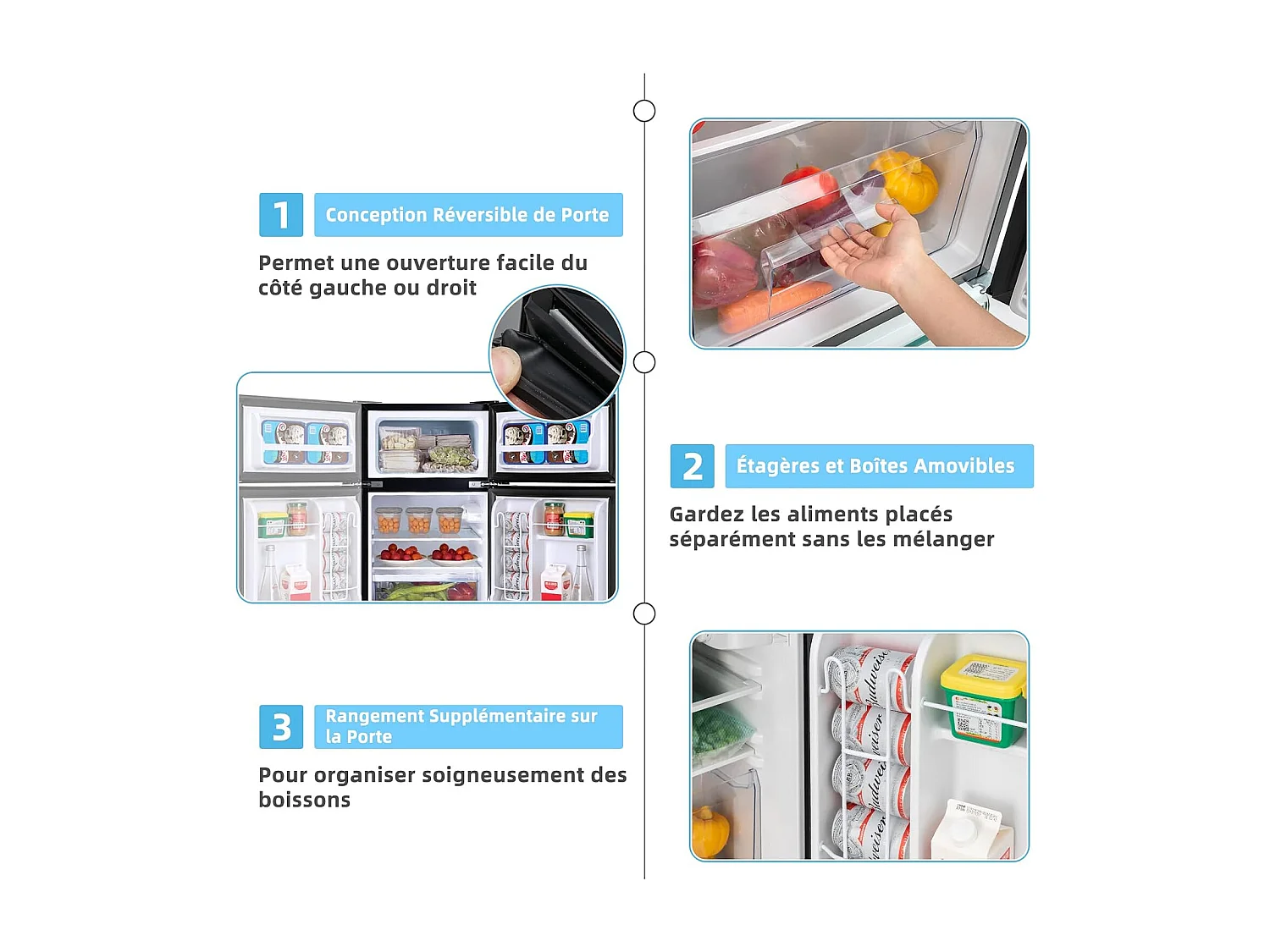 1 Conception Réversible de Porte

Permet une ouverture facile du côté gauche ou droit

2 Étagères et Boîtes Amovibles

Gardez les aliments placés séparément sans les mélanger

3 Rangement Supplémentaire sur la Porte

Pour organiser soigneusement des boissons