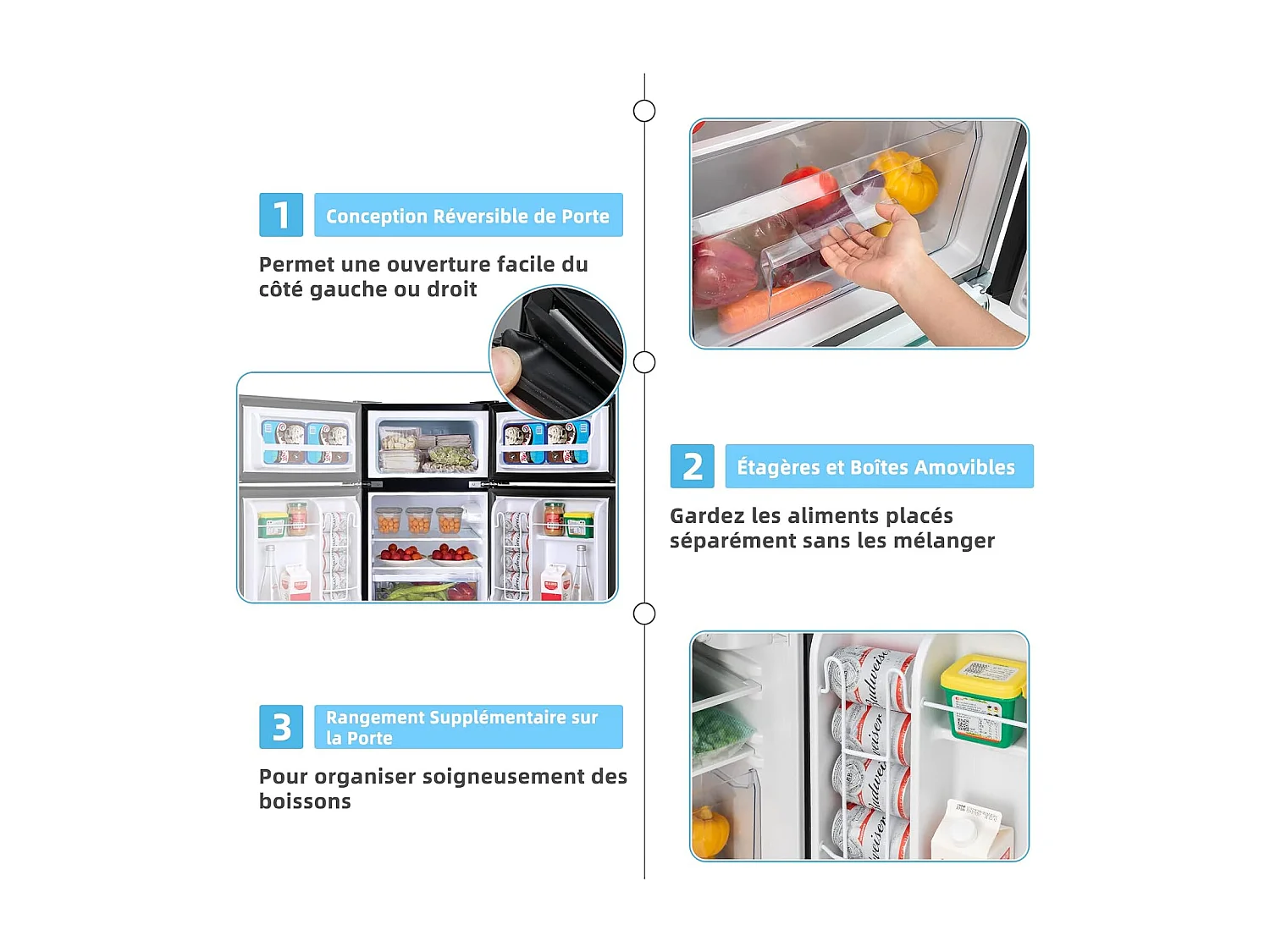 1 Conception Réversible de Porte

Permet une ouverture facile du côté gauche ou droit

2 Étagères et Boîtes Amovibles

Gardez les aliments placés séparément sans les mélanger

3 Rangement Supplémentaire sur la Porte

Pour organiser soigneusement des boissons