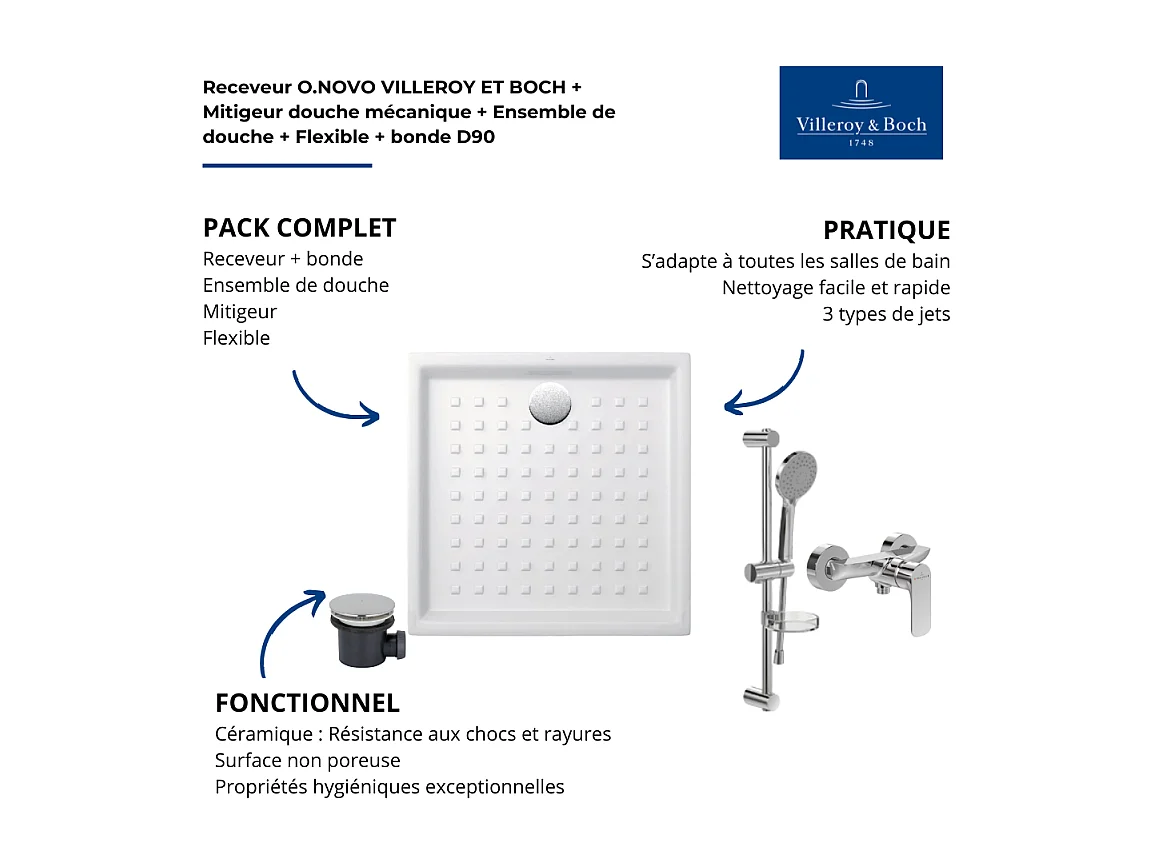 Receveur O.NOVO VILLEROY ET BOCH + Mitigeur douche mécanique + Ensemble de douche + Flexible + bonde D90

Villeroy & Boch
1748

PACK COMPLET
Receveur + bonde
Ensemble de douche
Mitigeur
Flexible

PRATIQUE
S'adapte à toutes les salles de bain
Nettoyage facile et rapide
3 types de jets

FONCTIONNEL
Céramique : Résistance aux chocs et rayures
Surface non poreuse
Propriétés hygiéniques exceptionnelles