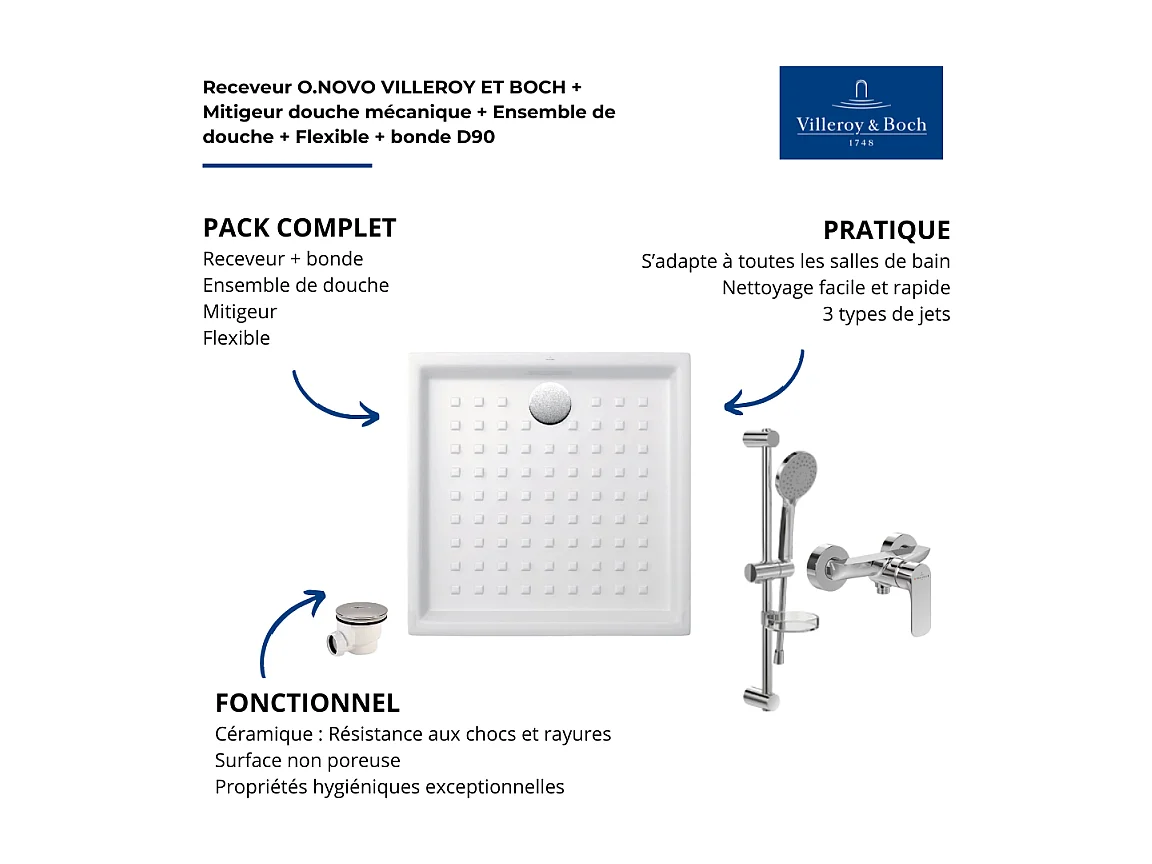 Receveur O.NOVO VILLEROY ET BOCH + Mitigeur douche mécanique + Ensemble de douche + Flexible + bonde D90

Villeroy & Boch
1748

PACK COMPLET
Receveur + bonde
Ensemble de douche
Mitigeur
Flexible

PRATIQUE
S'adapte à toutes les salles de bain
Nettoyage facile et rapide
3 types de jets

FONCTIONNEL
Céramique : Résistance aux chocs et rayures
Surface non poreuse
Propriétés hygiéniques exceptionnelles