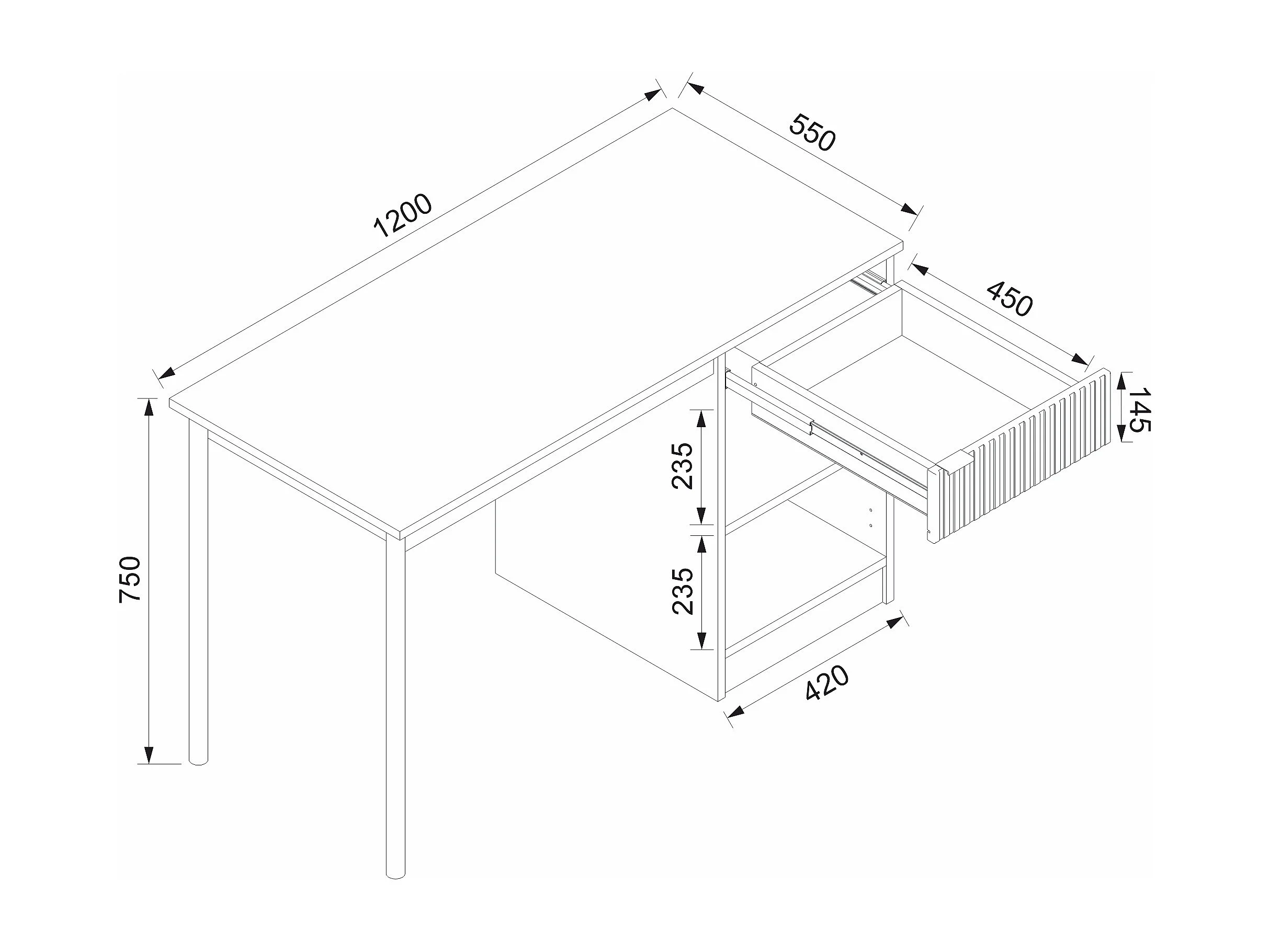 1200
550
450
145
750
235
235
420