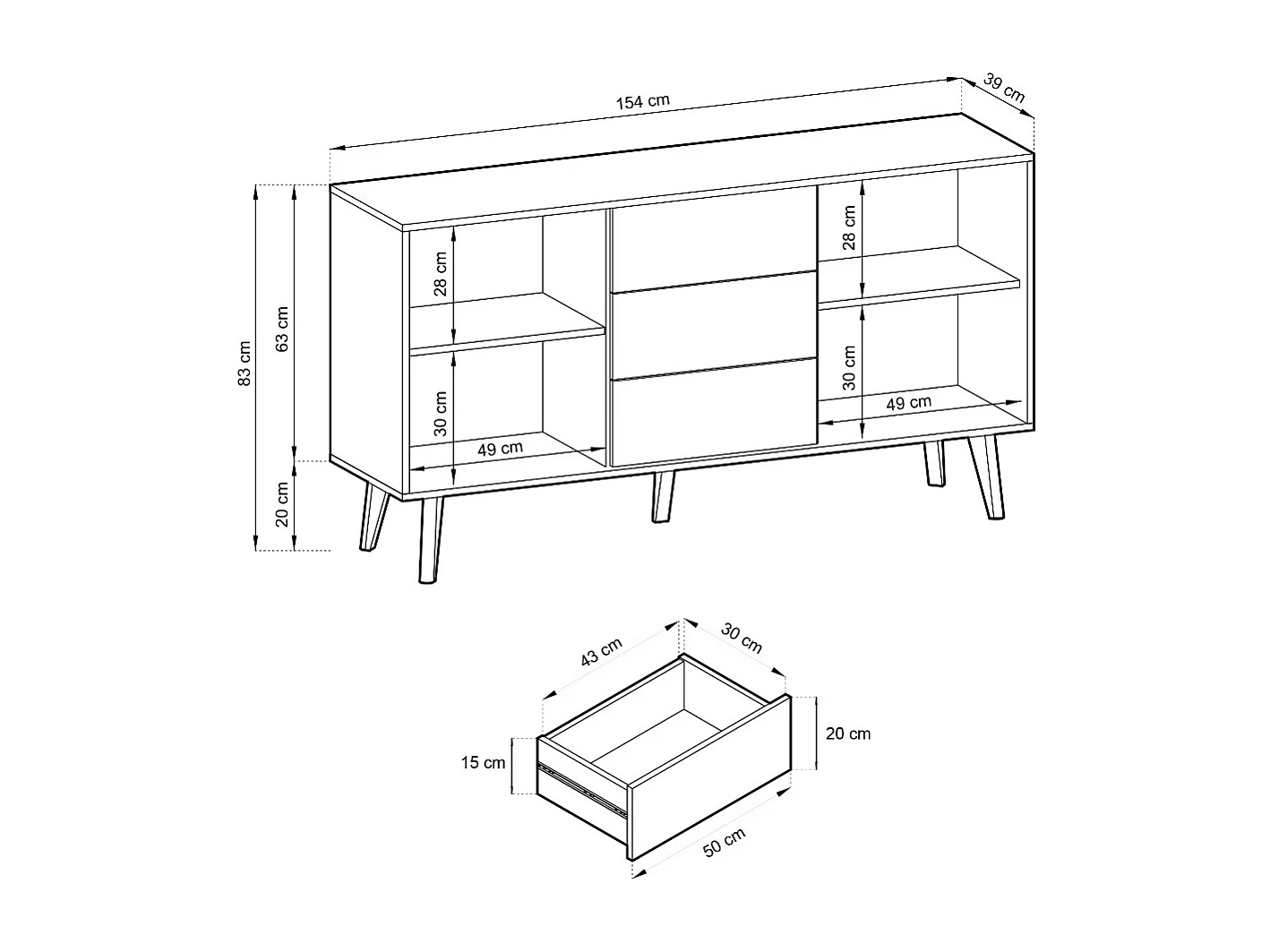 154 cm
39 cm
83 cm
63 cm
20 cm
28 cm
30 cm
49 cm
28 cm
30 cm
49 cm
43 cm
30 cm
20 cm
15 cm
50 cm