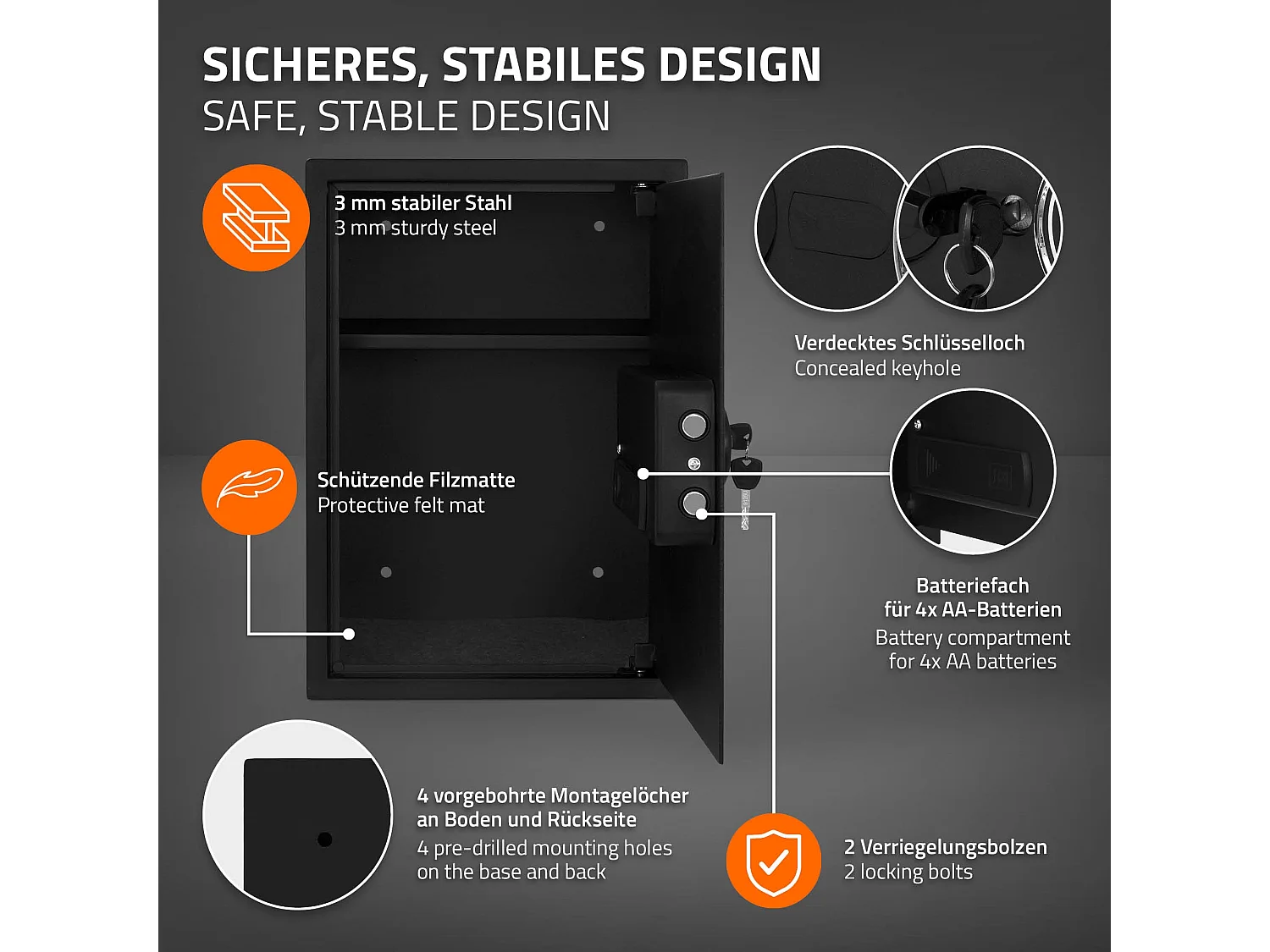 SICHERES, STABILES DESIGN
SAFE, STABLE DESIGN

3 mm stabiler Stahl
3 mm sturdy steel

Verdecktes Schlüsselloch
Concealed keyhole

Schützende Filzmatte
Protective felt mat

Batteriefach für 4x AA-Batterien
Battery compartment for 4x AA batteries

4 vorgebohrte Montagelöcher an Boden und Rückseite
4 pre-drilled mounting holes on the base and back

2 Verriegelungsbolzen
2 locking bolts