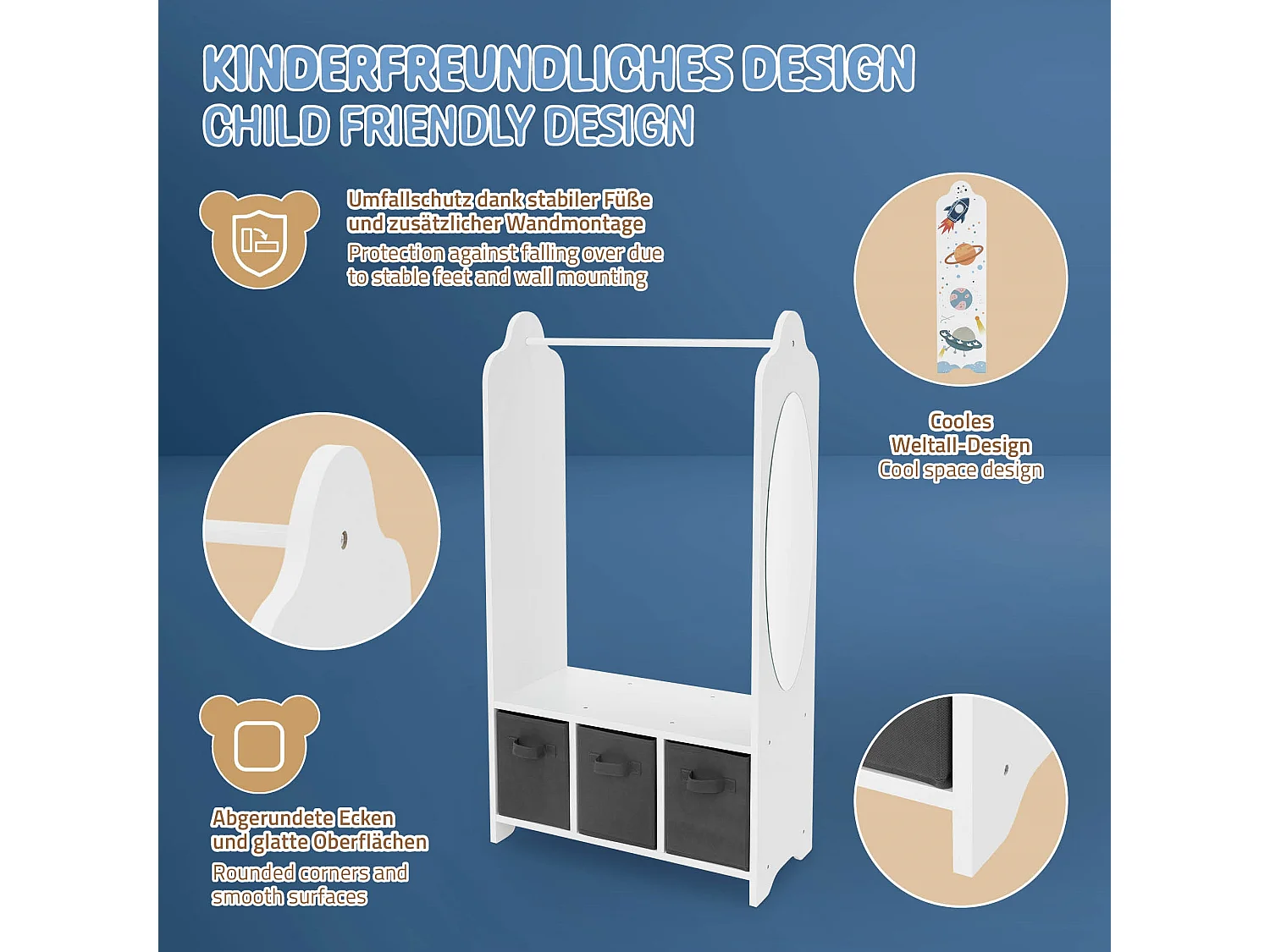 KINDERFREUNDLICHES DESIGN
CHILD FRIENDLY DESIGN

Umfallschutz dank stabiler Füße und zusätzlicher Wandmontage
Protection against falling over due to stable feet and wall mounting

Cooles Weltall-Design
Cool space design

Abgerundete Ecken und glatte Oberflächen
Rounded corners and smooth surfaces