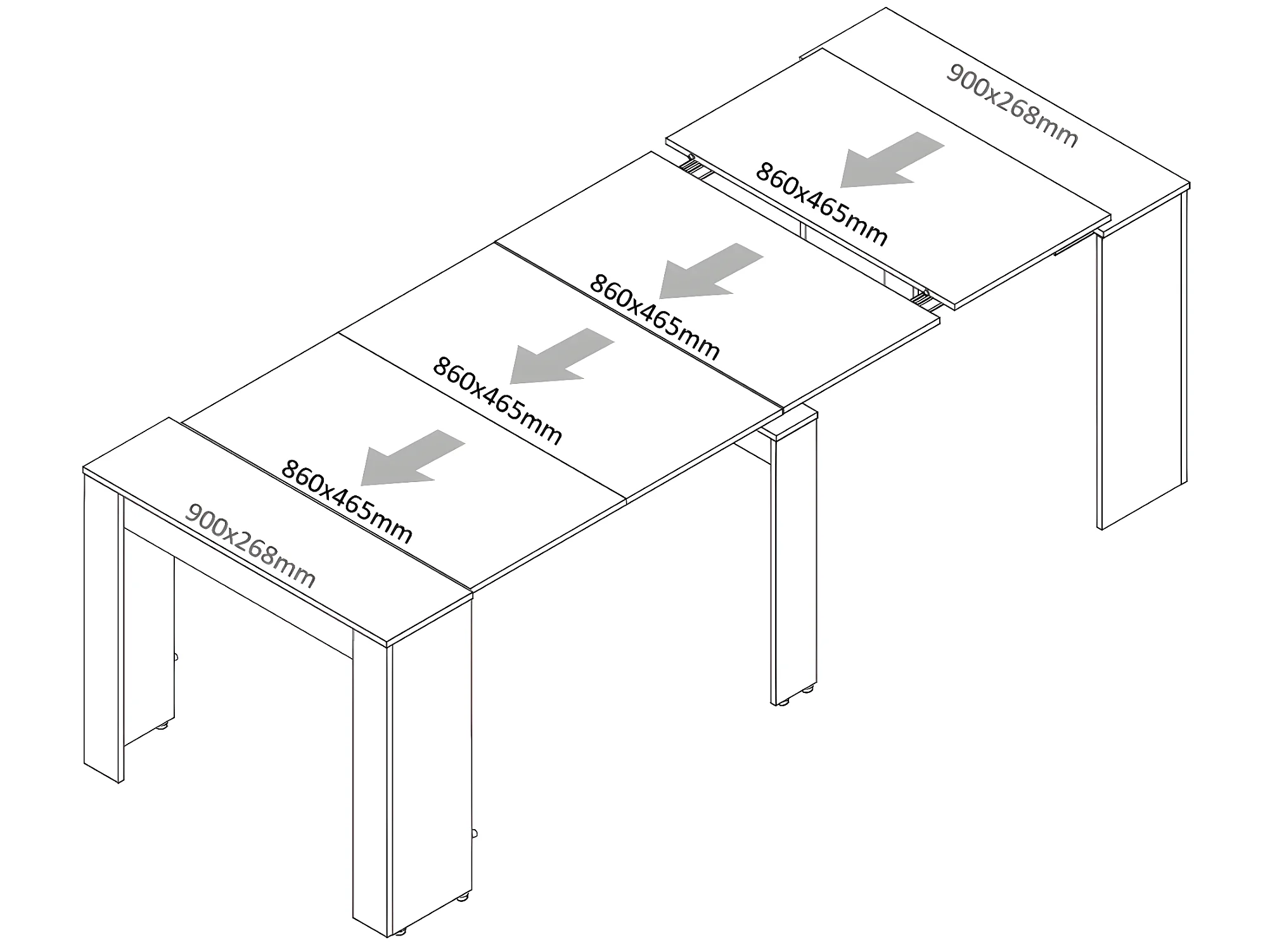 900x268mm

860x465mm

860x465mm

860x465mm

860x465mm

900x268mm