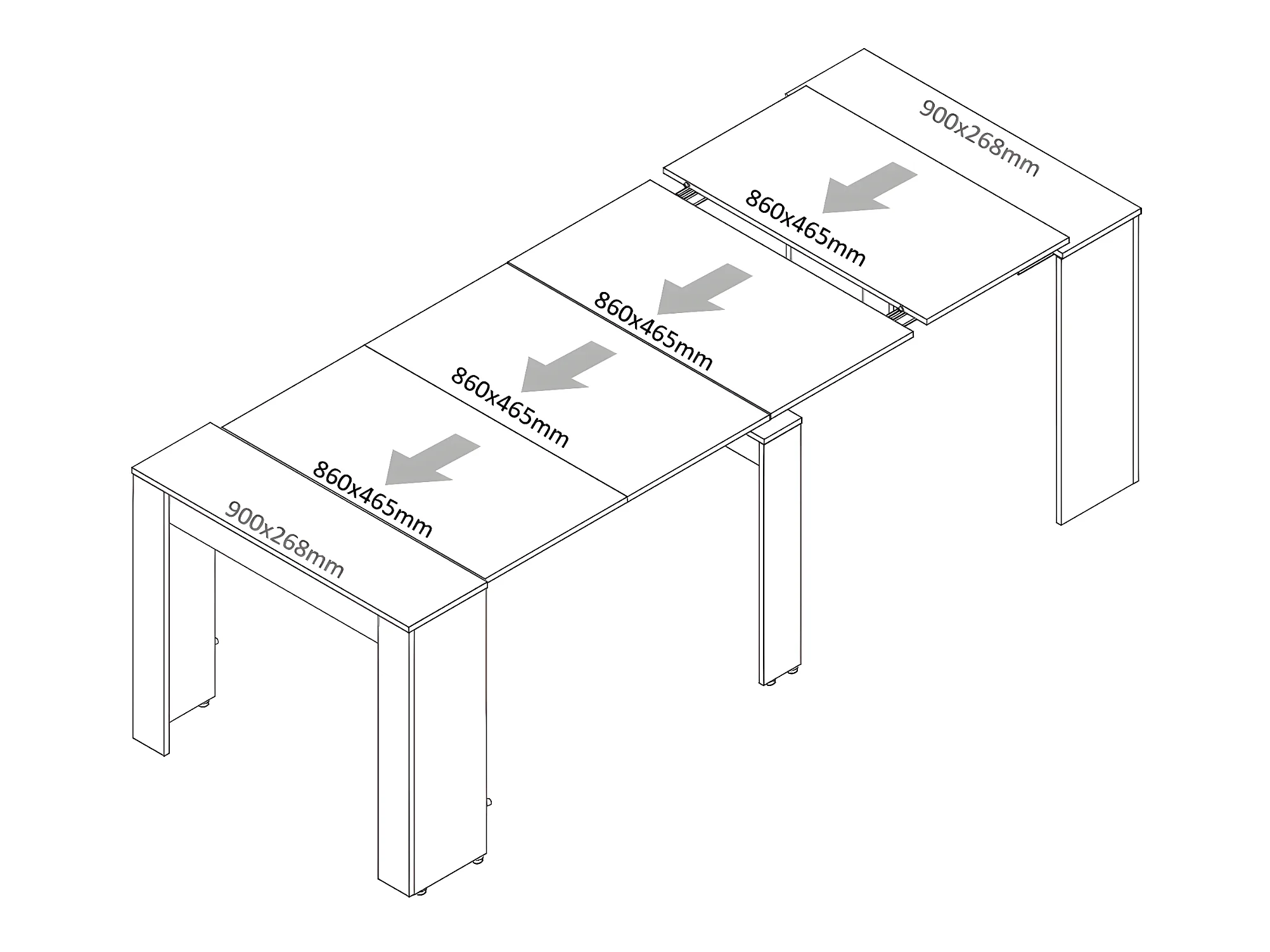 900x268mm

860x465mm

860x465mm

860x465mm

860x465mm

900x268mm