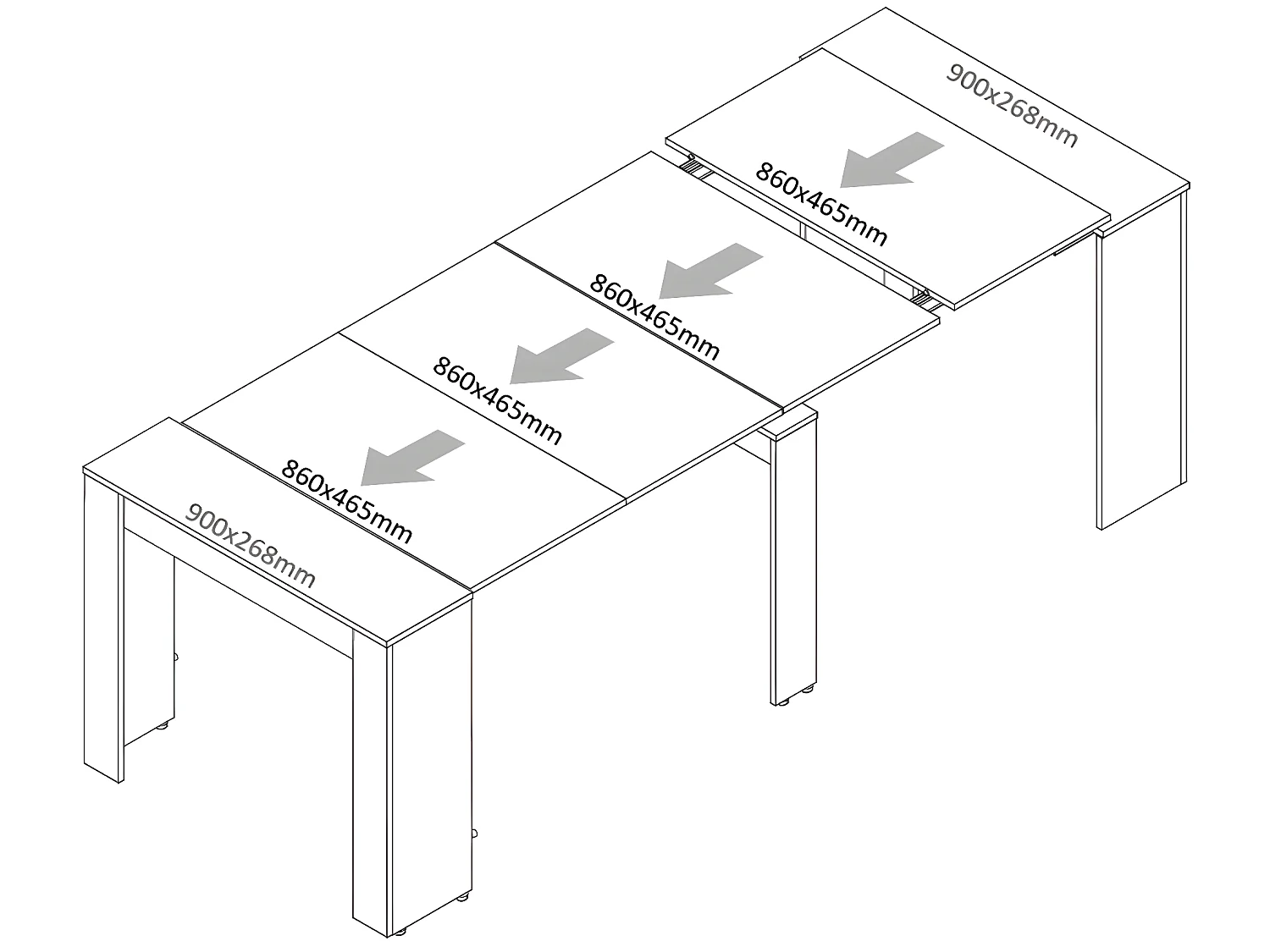 900x268mm

860x465mm

860x465mm

860x465mm

860x465mm

900x268mm