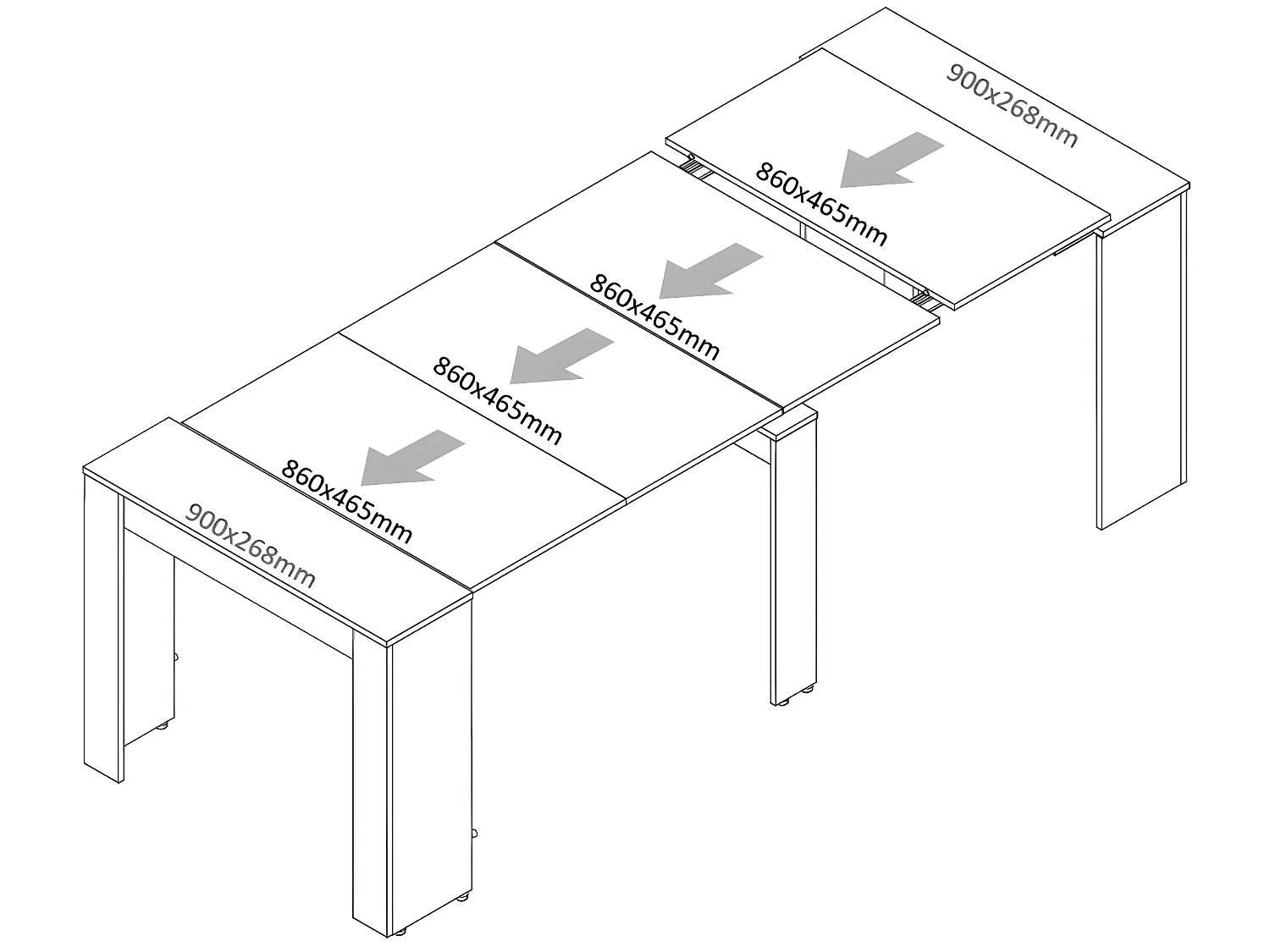 900x268mm

860x465mm

860x465mm

860x465mm

860x465mm

900x268mm