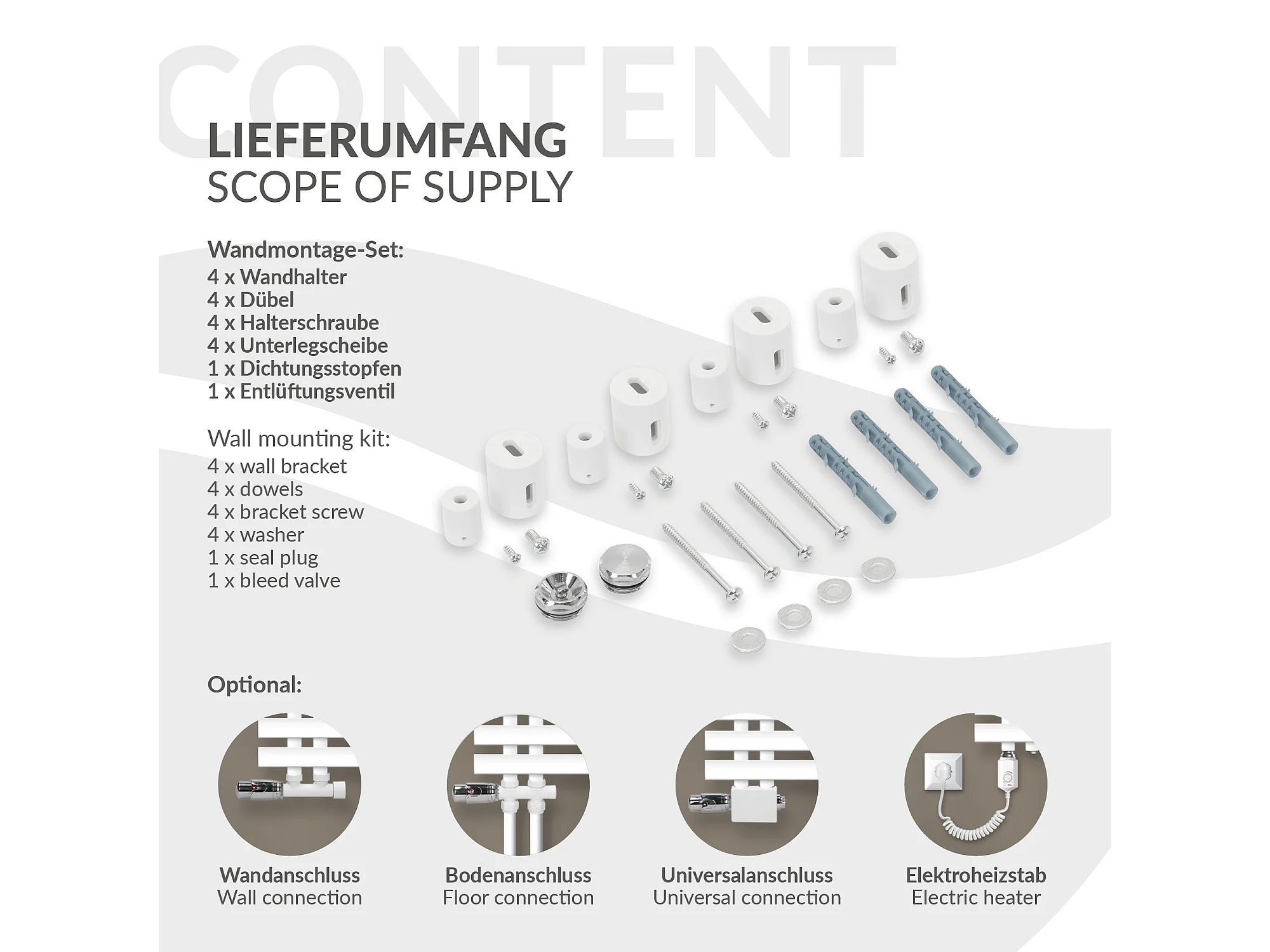 CONTENT

LIEFERUMFANG
SCOPE OF SUPPLY

Wandmontage-Set:
4 x Wandhalter
4 x Dübel
4 x Halterschraube
4 x Unterlegscheibe
1 x Dichtungsstopfen
1 x Entlüftungsventil

Wall mounting kit:
4 x wall bracket
4 x dowels
4 x bracket screw
4 x washer
1 x seal plug
1 x bleed valve

Optional:

Wandanschluss
Wall connection

Bodenanschluss
Floor connection

Universalanschluss
Universal connection

Elektroheizstab
Electric heater