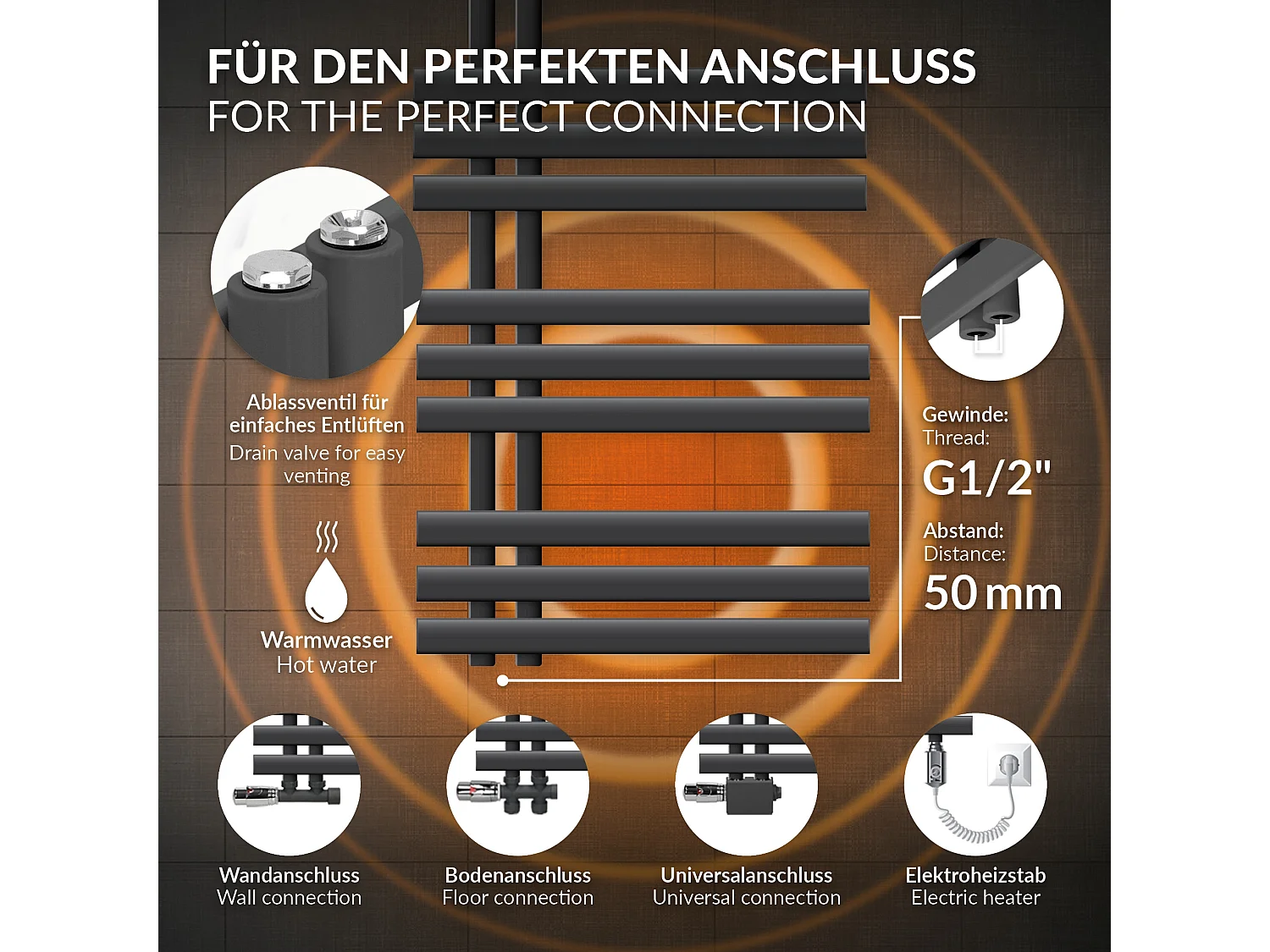 FÜR DEN PERFEKTEN ANSCHLUSS
FOR THE PERFECT CONNECTION

Ablassventil für einfaches Entlüften
Drain valve for easy venting

Warmwasser
Hot water

Gewinde:
Thread:
G1/2"

Abstand:
Distance:
50 mm

Wandanschluss
Wall connection

Bodenanschluss
Floor connection

Universalanschluss
Universal connection

Elektroheizstab
Electric heater