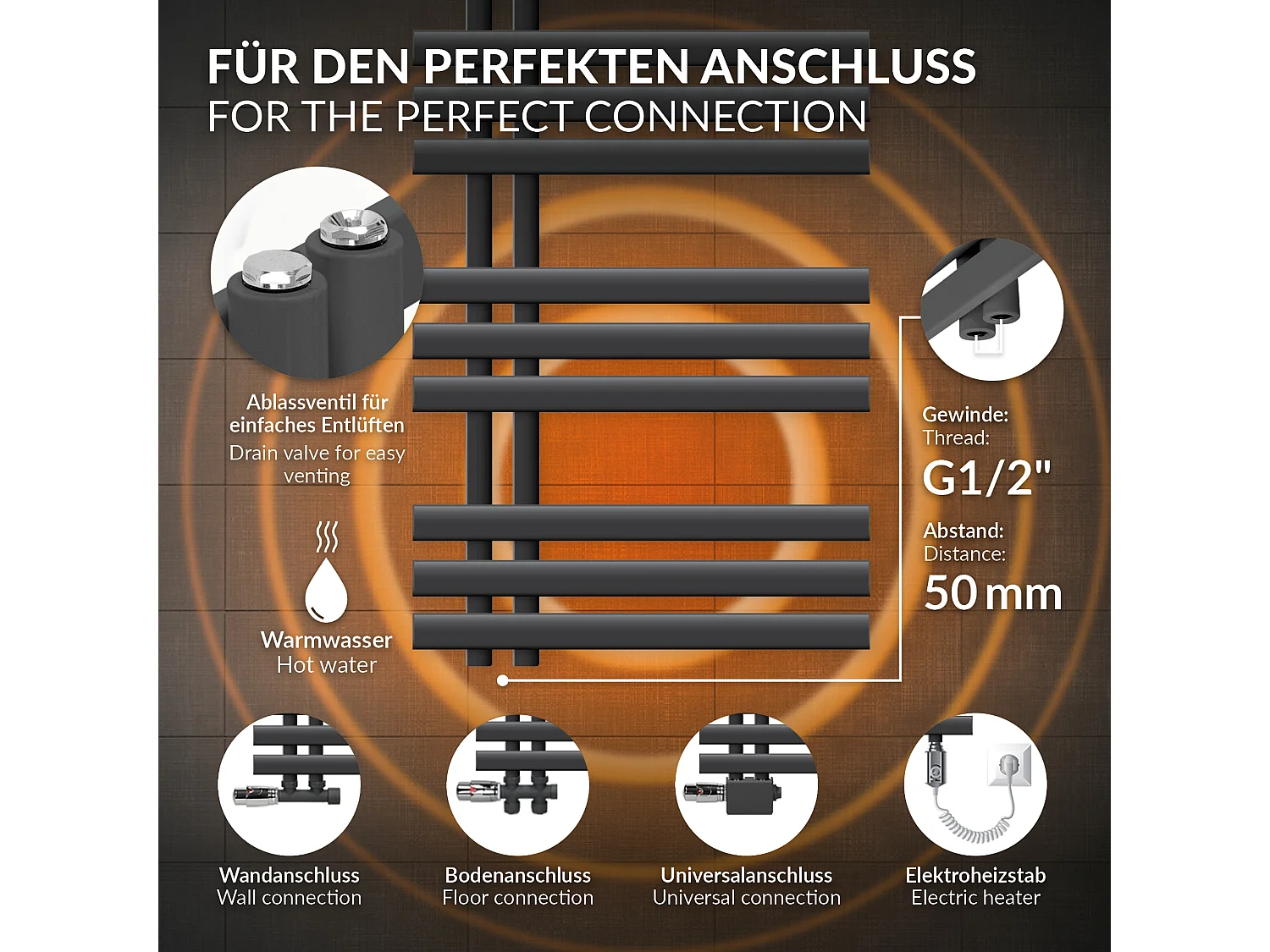 FÜR DEN PERFEKTEN ANSCHLUSS
FOR THE PERFECT CONNECTION

Ablassventil für einfaches Entlüften
Drain valve for easy venting

Warmwasser
Hot water

Gewinde:
Thread:
G1/2"

Abstand:
Distance:
50 mm

Wandanschluss
Wall connection

Bodenanschluss
Floor connection

Universalanschluss
Universal connection

Elektroheizstab
Electric heater