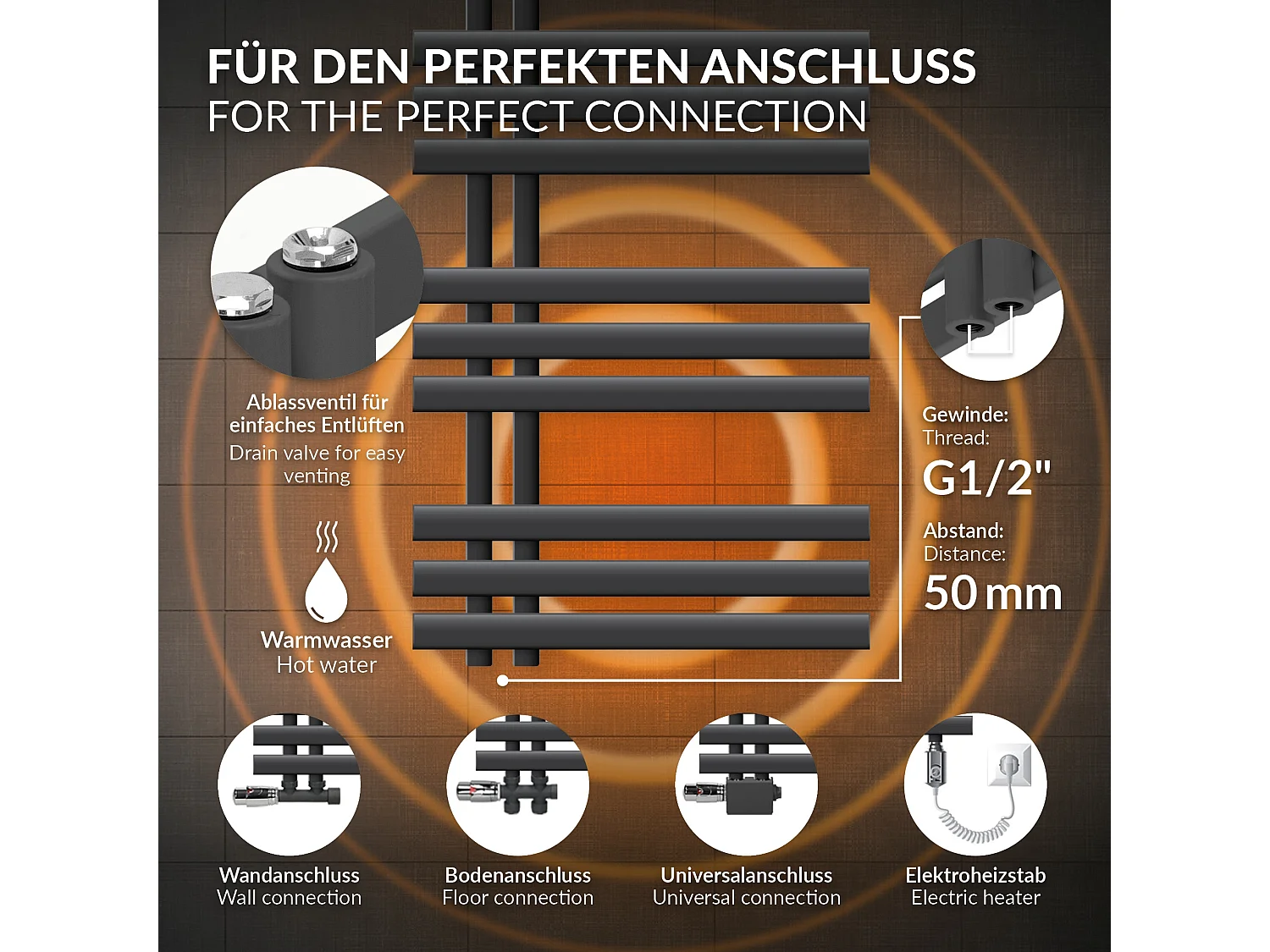 FÜR DEN PERFEKTEN ANSCHLUSS
FOR THE PERFECT CONNECTION

Ablassventil für einfaches Entlüften
Drain valve for easy venting

Warmwasser
Hot water

Gewinde:
Thread:
G1/2"

Abstand:
Distance:
50 mm

Wandanschluss
Wall connection

Bodenanschluss
Floor connection

Universalanschluss
Universal connection

Elektroheizstab
Electric heater