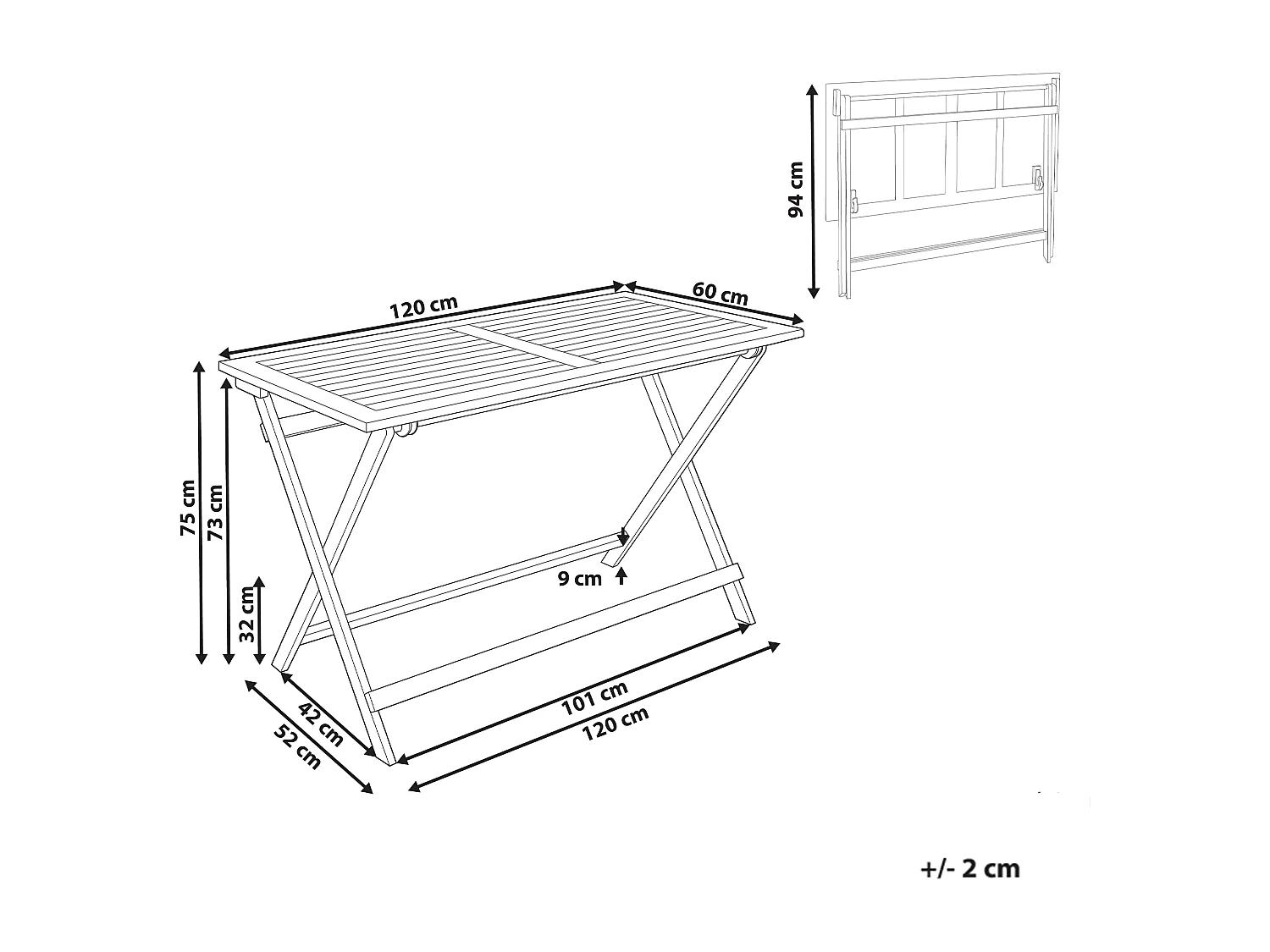 94 cm

120 cm

60 cm

75 cm

73 cm

32 cm

9 cm

42 cm

52 cm

101 cm

120 cm

+/- 2 cm