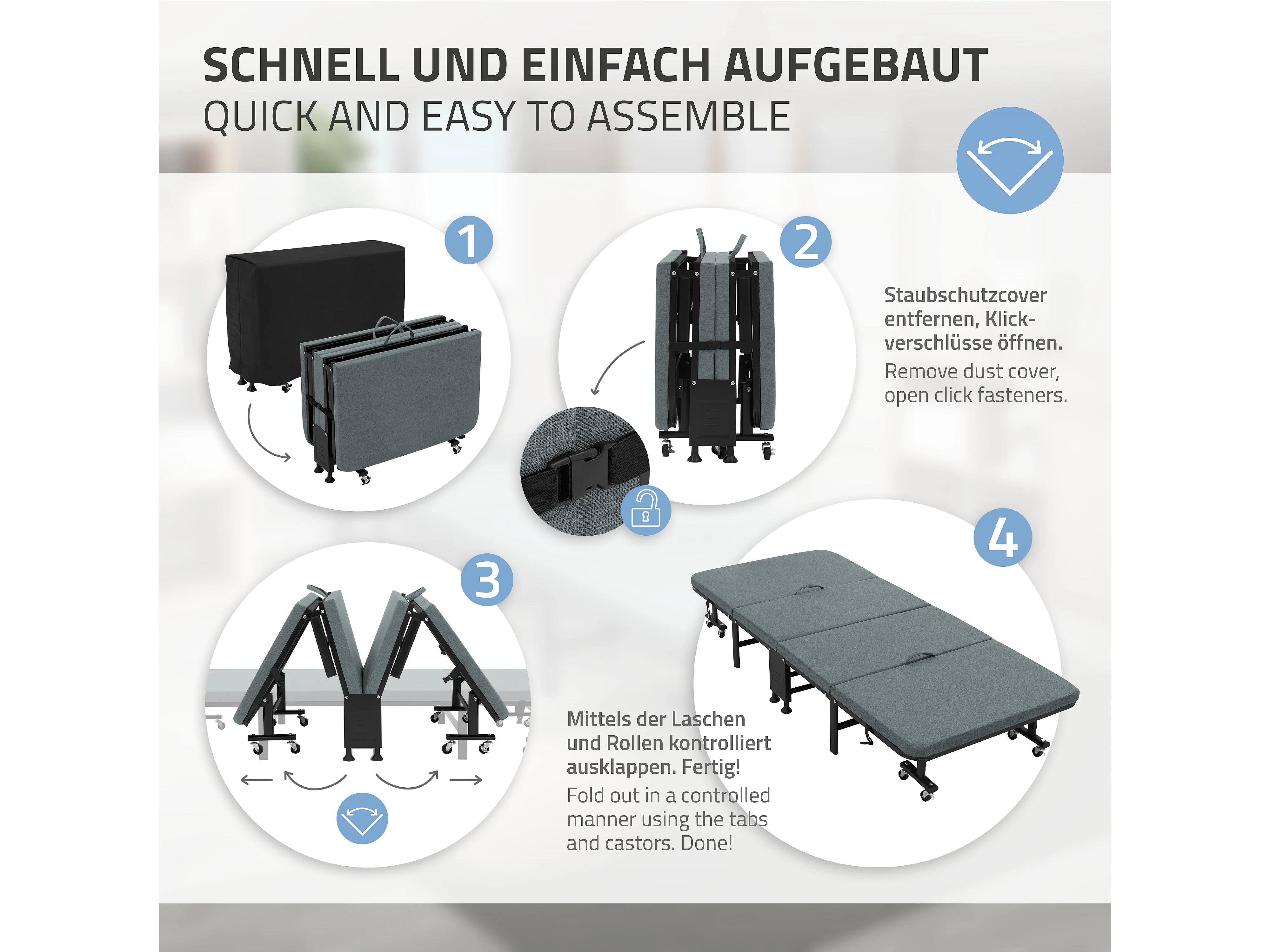 SCHNELL UND EINFACH AUFGEBAUT
QUICK AND EASY TO ASSEMBLE

1

2

Staubschutzcover entfernen, Klickverschlüsse öffnen.
Remove dust cover, open click fasteners.

3

4

Mittels der Laschen und Rollen kontrolliert ausklappen. Fertig!
Fold out in a controlled manner using the tabs and castors. Done!