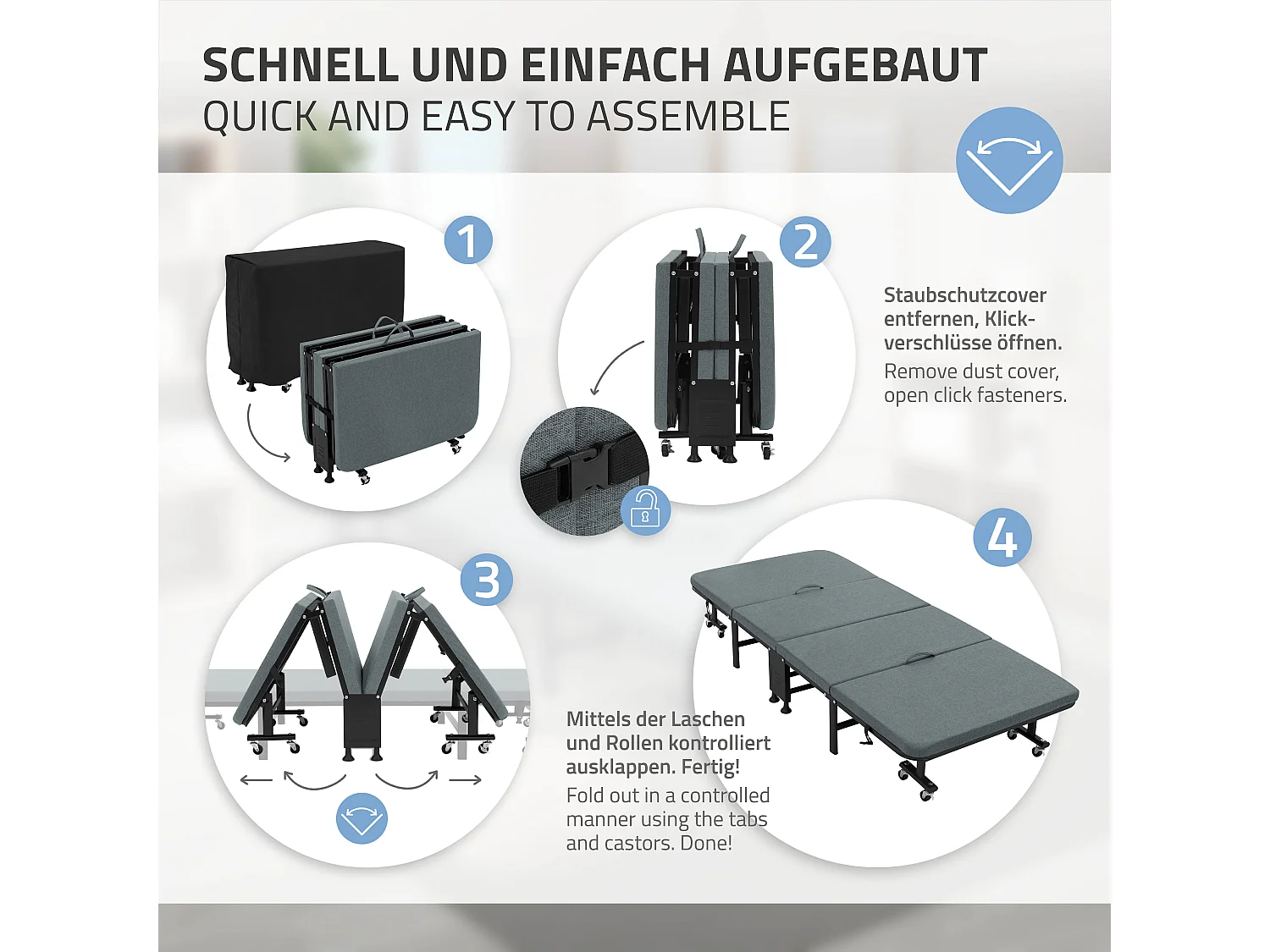 SCHNELL UND EINFACH AUFGEBAUT
QUICK AND EASY TO ASSEMBLE

1

2

Staubschutzcover entfernen, Klickverschlüsse öffnen.
Remove dust cover, open click fasteners.

3

4

Mittels der Laschen und Rollen kontrolliert ausklappen. Fertig!
Fold out in a controlled manner using the tabs and castors. Done!