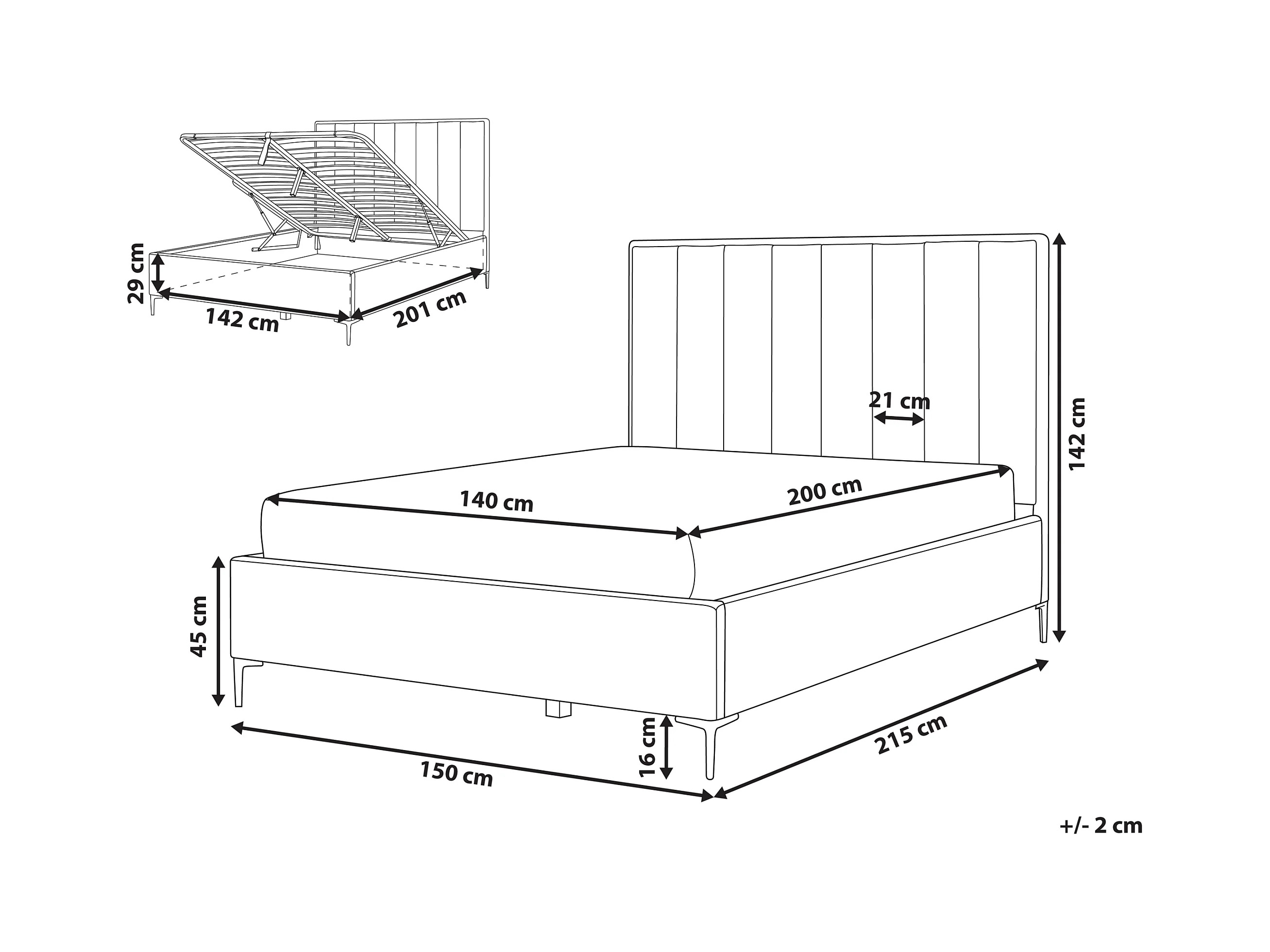 29 cm
142 cm
201 cm
21 cm
142 cm
140 cm
200 cm
45 cm
16 cm
150 cm
215 cm
+/- 2 cm