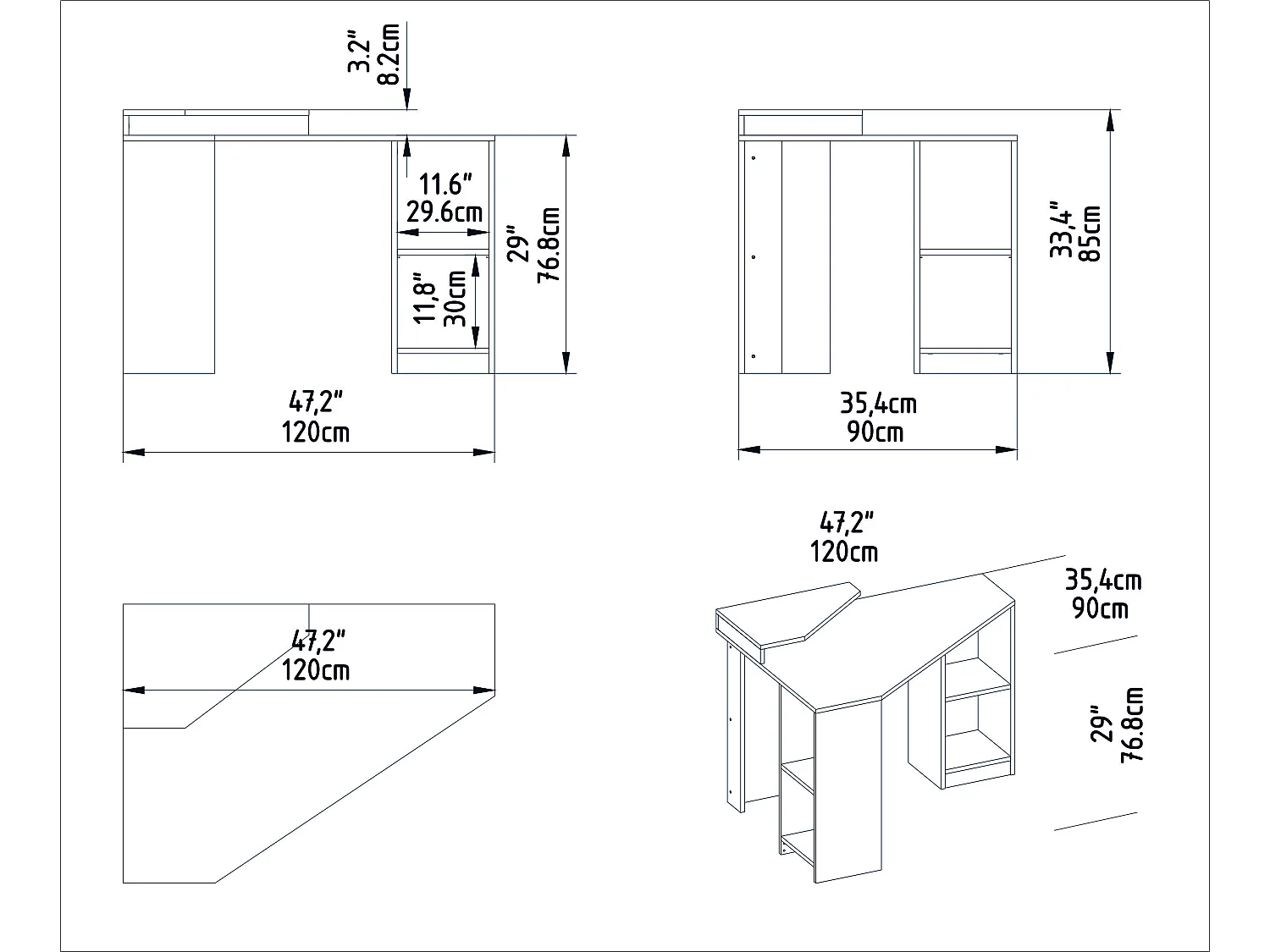 3.2"
8.2cm

11.6"
29.6cm

11,8"
30cm

29"
76.8cm

47,2"
120cm

33,4"
85cm

35,4cm
90cm

47,2"
120cm

47,2"
120cm

35,4cm
90cm

29"
76.8cm