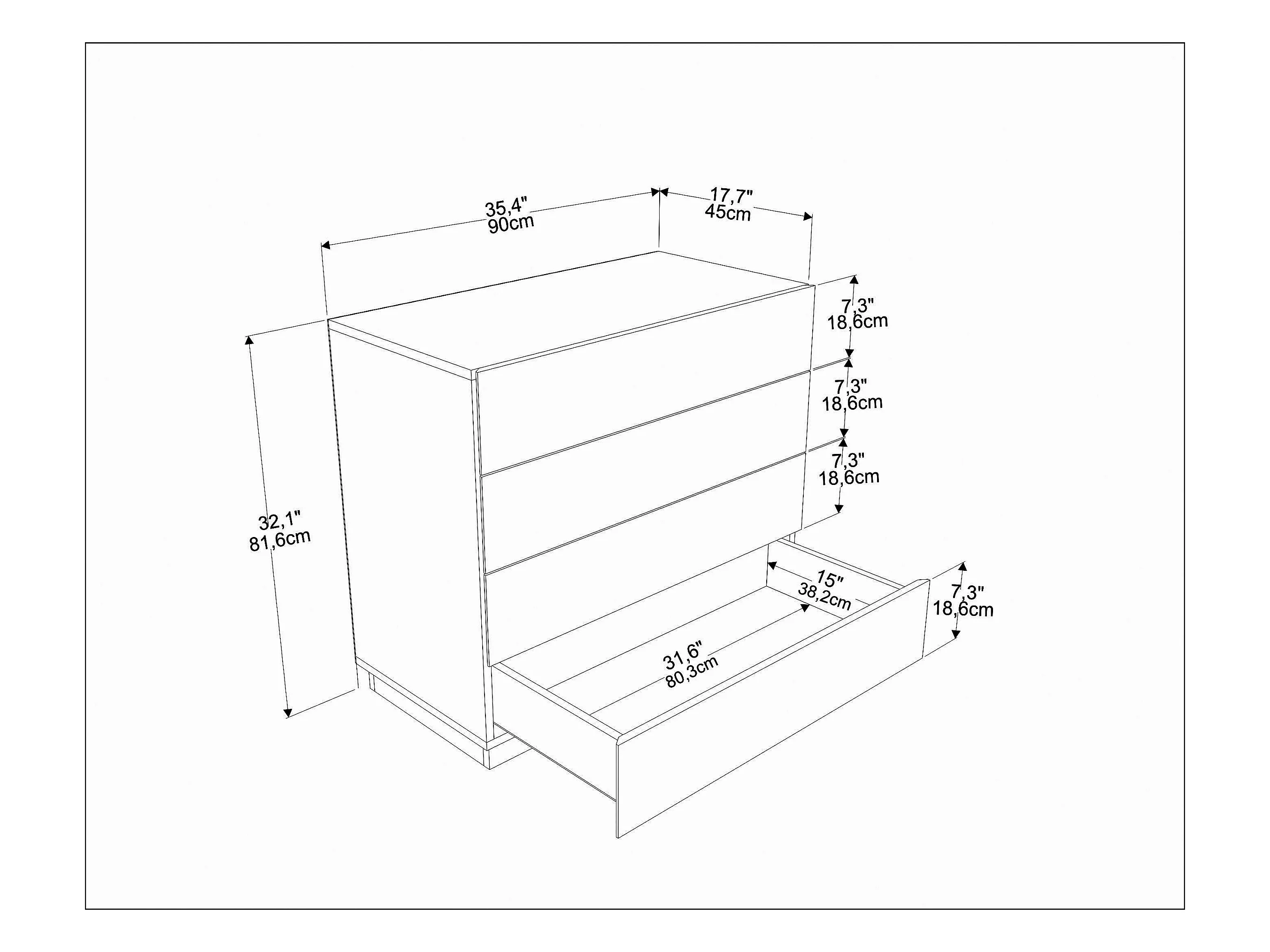 35,4"
90cm

17,7"
45cm

7,3"
18,6cm

7,3"
18,6cm

7,3"
18,6cm

32,1"
81,6cm

15"
38,2cm

7,3"
18,6cm

31,6"
80,3cm