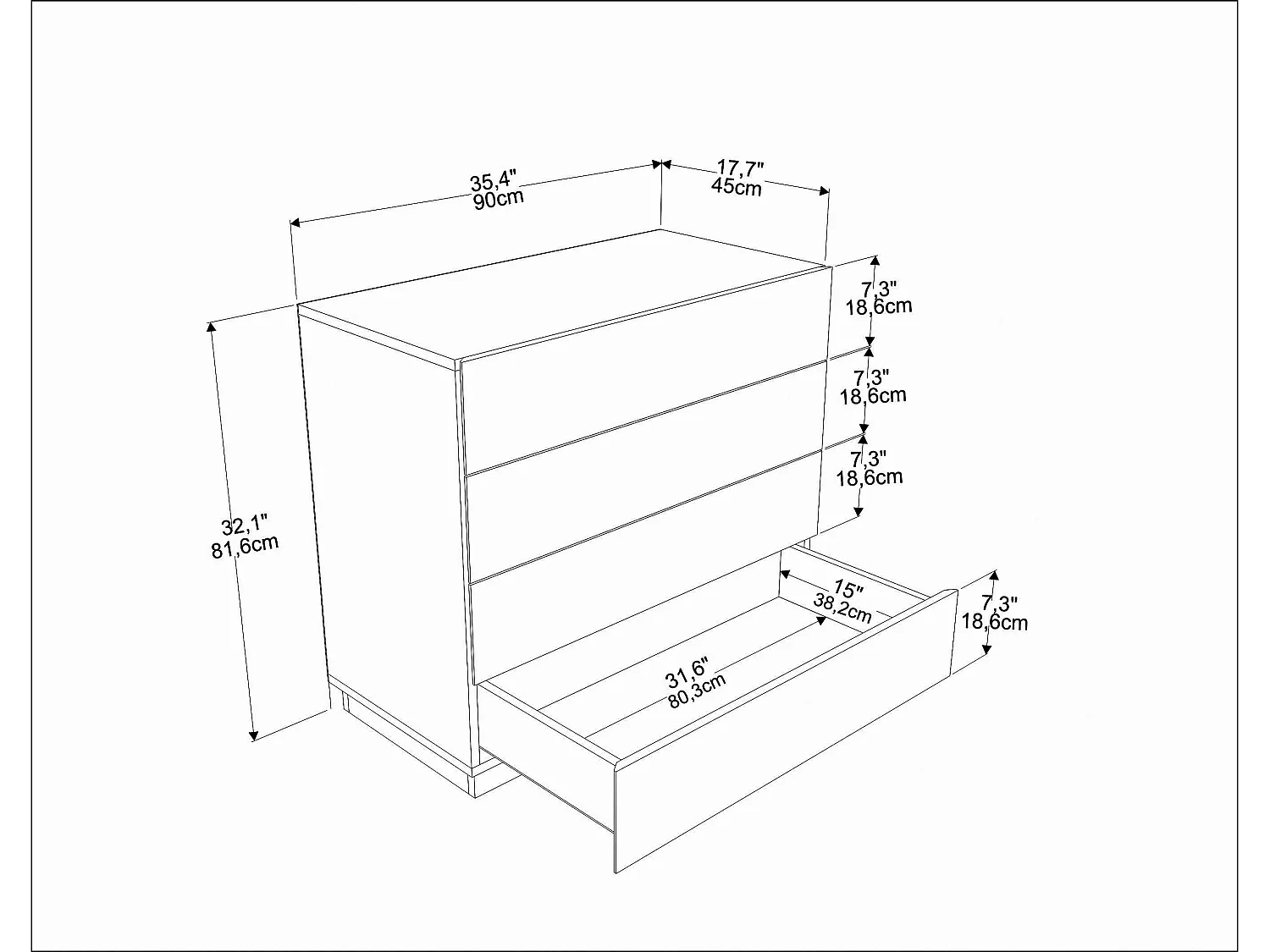 35,4"
90cm

17,7"
45cm

7,3"
18,6cm

7,3"
18,6cm

7,3"
18,6cm

32,1"
81,6cm

15"
38,2cm

7,3"
18,6cm

31,6"
80,3cm