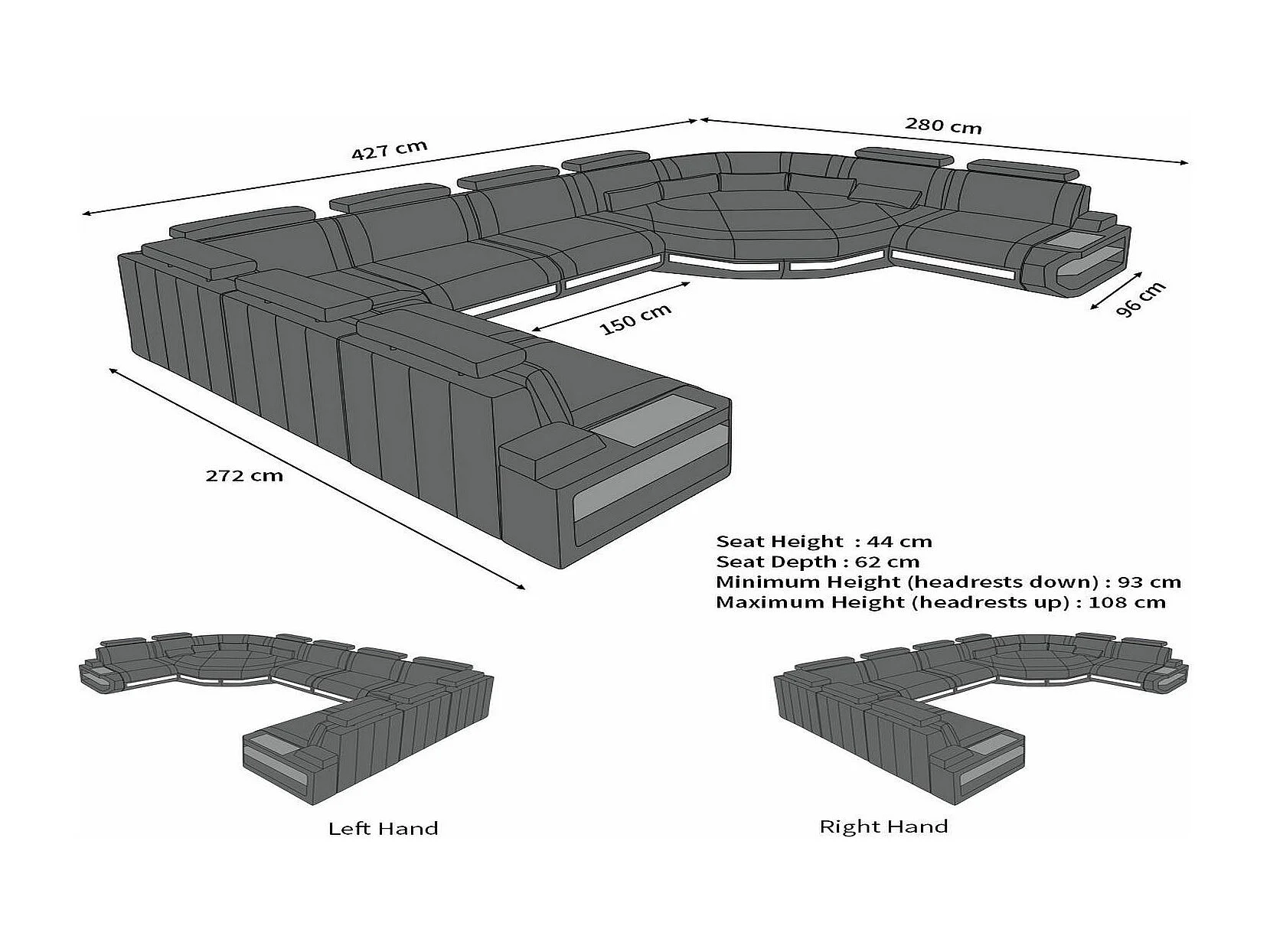 427 cm

280 cm

150 cm

96 cm

272 cm

Seat Height : 44 cm
Seat Depth : 62 cm
Minimum Height (headrests down) : 93 cm
Maximum Height (headrests up) : 108 cm

Left Hand

Right Hand