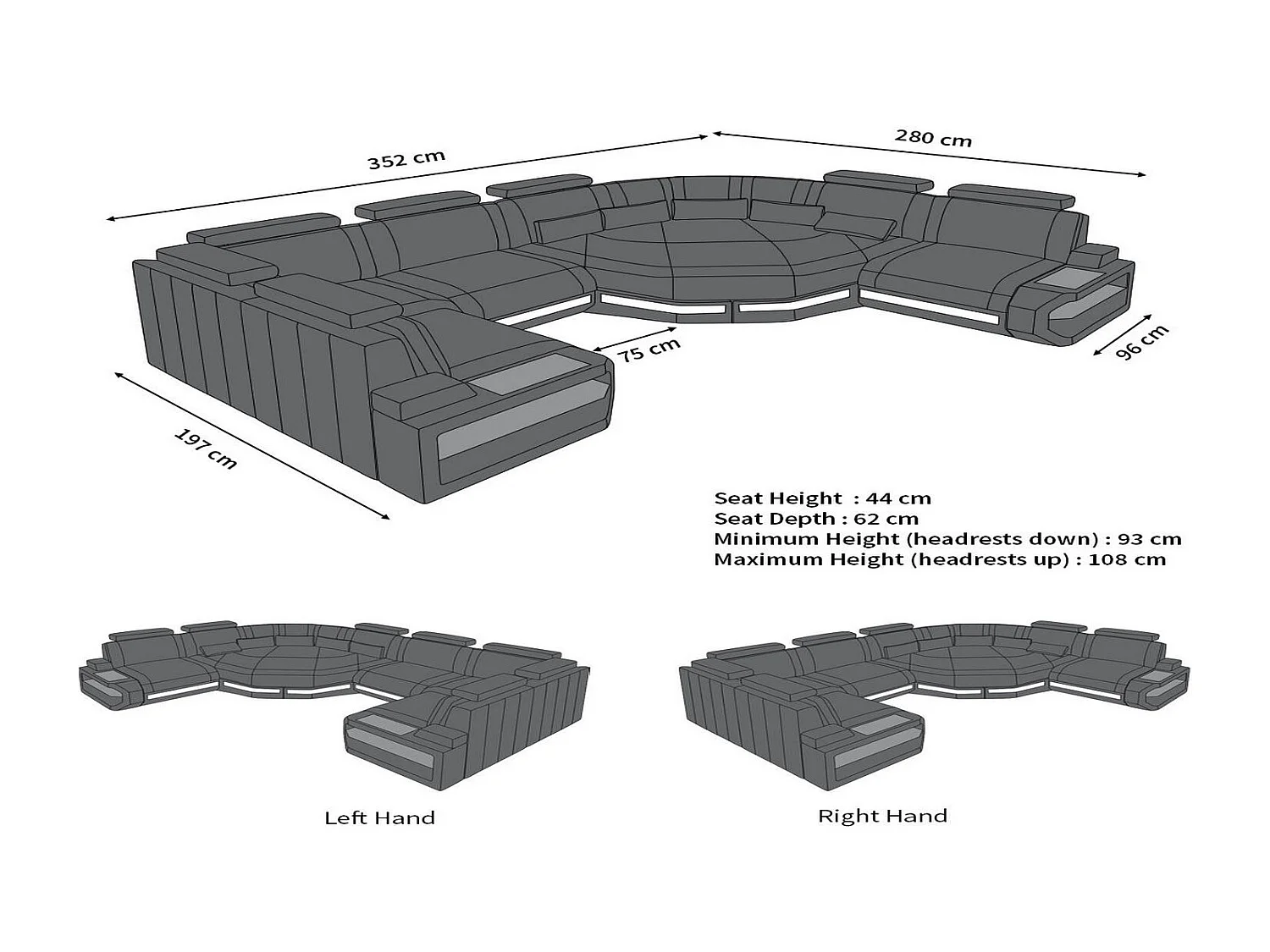 352 cm

280 cm

75 cm

96 cm

197 cm

Seat Height : 44 cm
Seat Depth : 62 cm
Minimum Height (headrests down) : 93 cm
Maximum Height (headrests up) : 108 cm

Left Hand

Right Hand