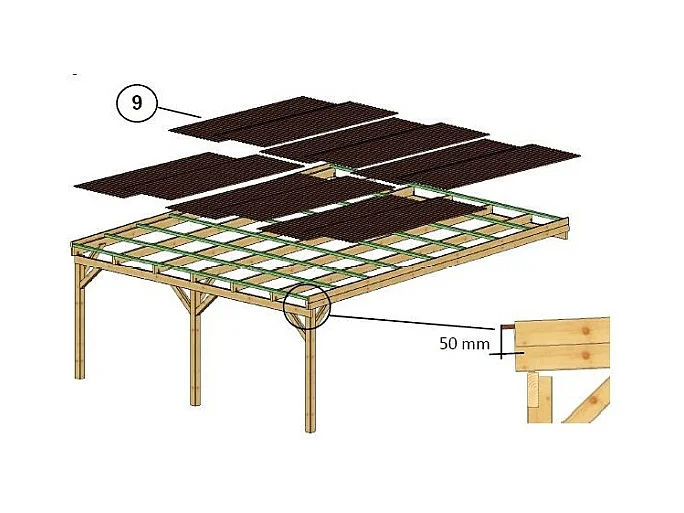 9

50 mm