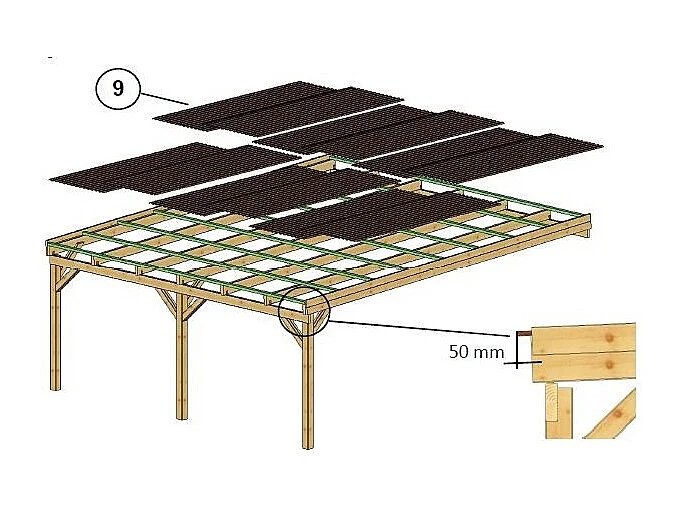 9

50 mm