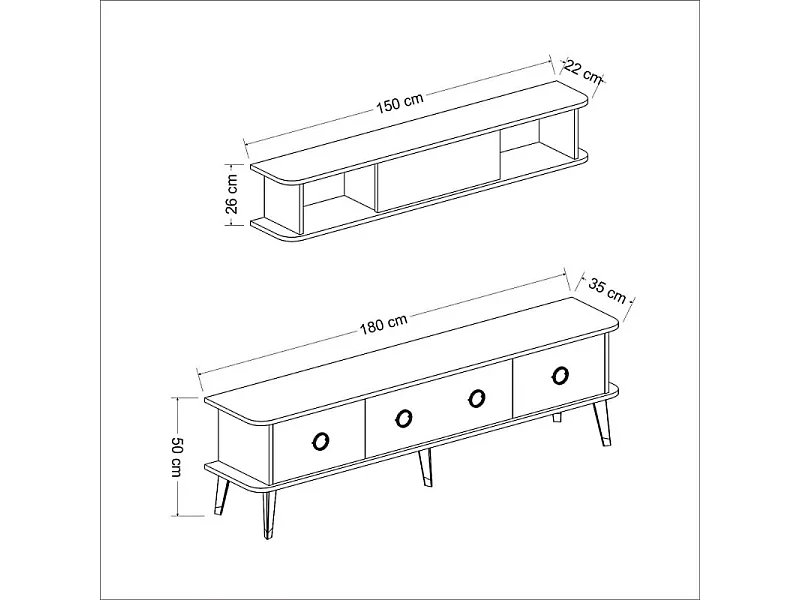 150 cm
22 cm
26 cm
180 cm
35 cm
50 cm