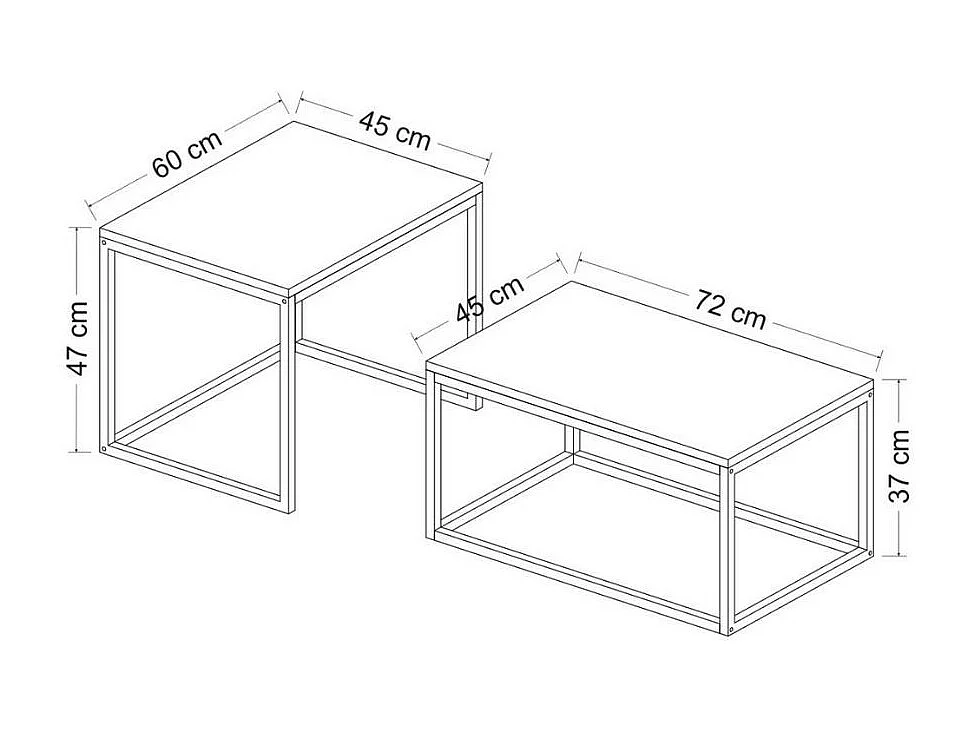 60 cm
45 cm
47 cm
45 cm
72 cm
37 cm