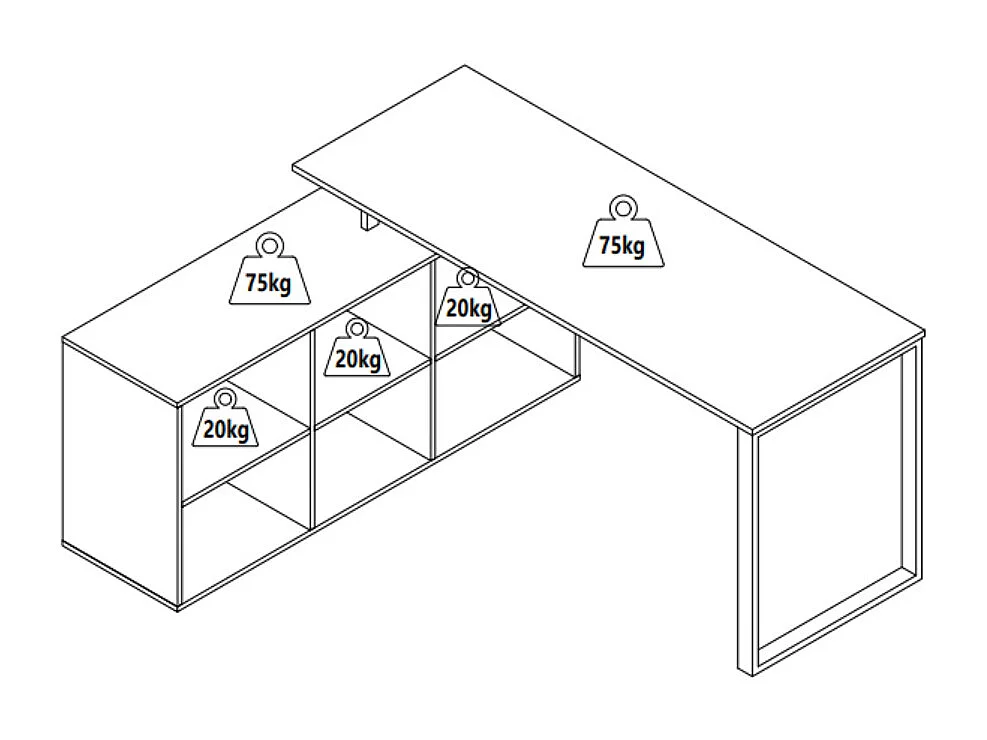 75kg

75kg

20kg

20kg

20kg