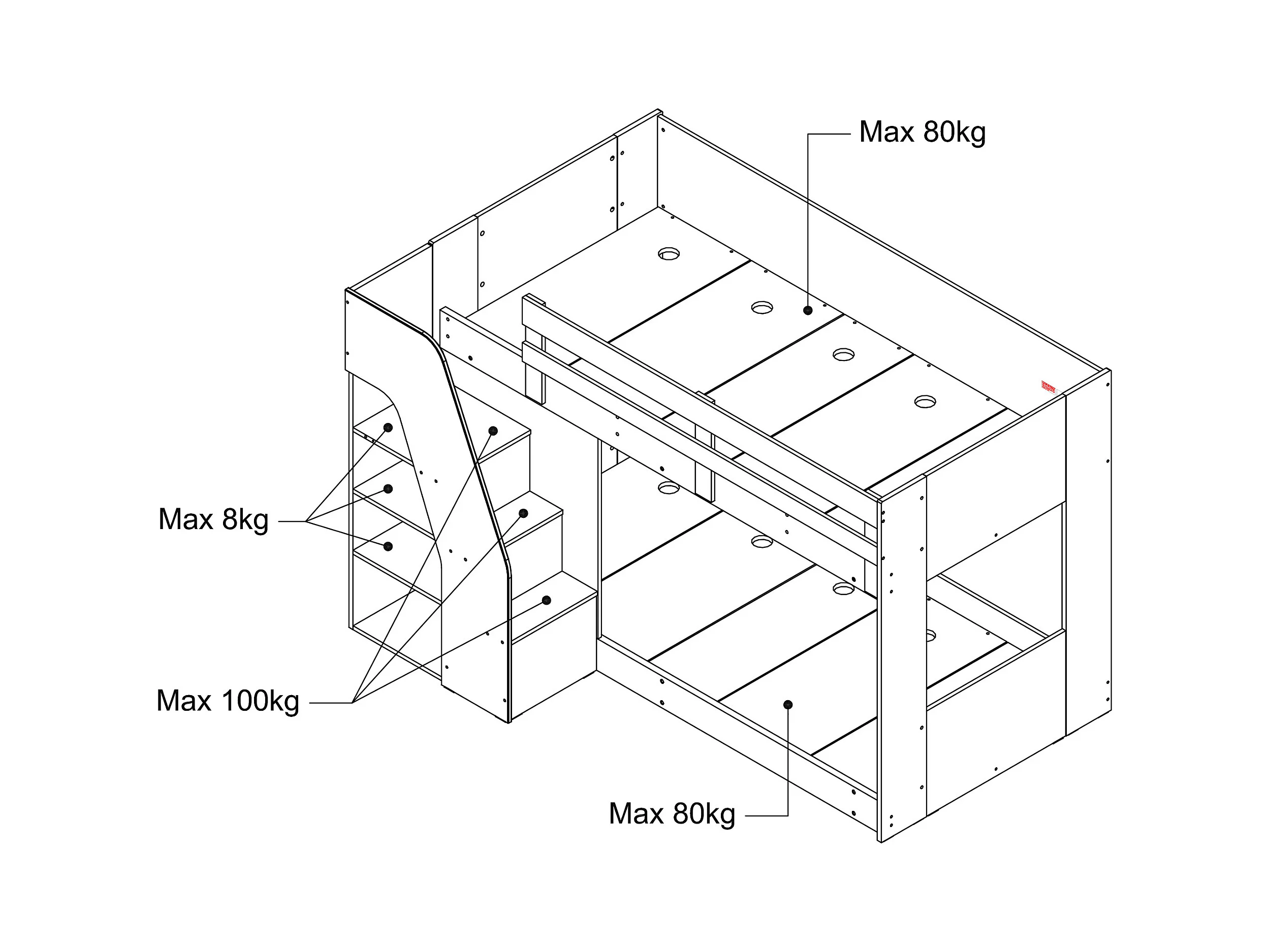 Max 80kg

Max 8kg

Max 100kg

Max 80kg