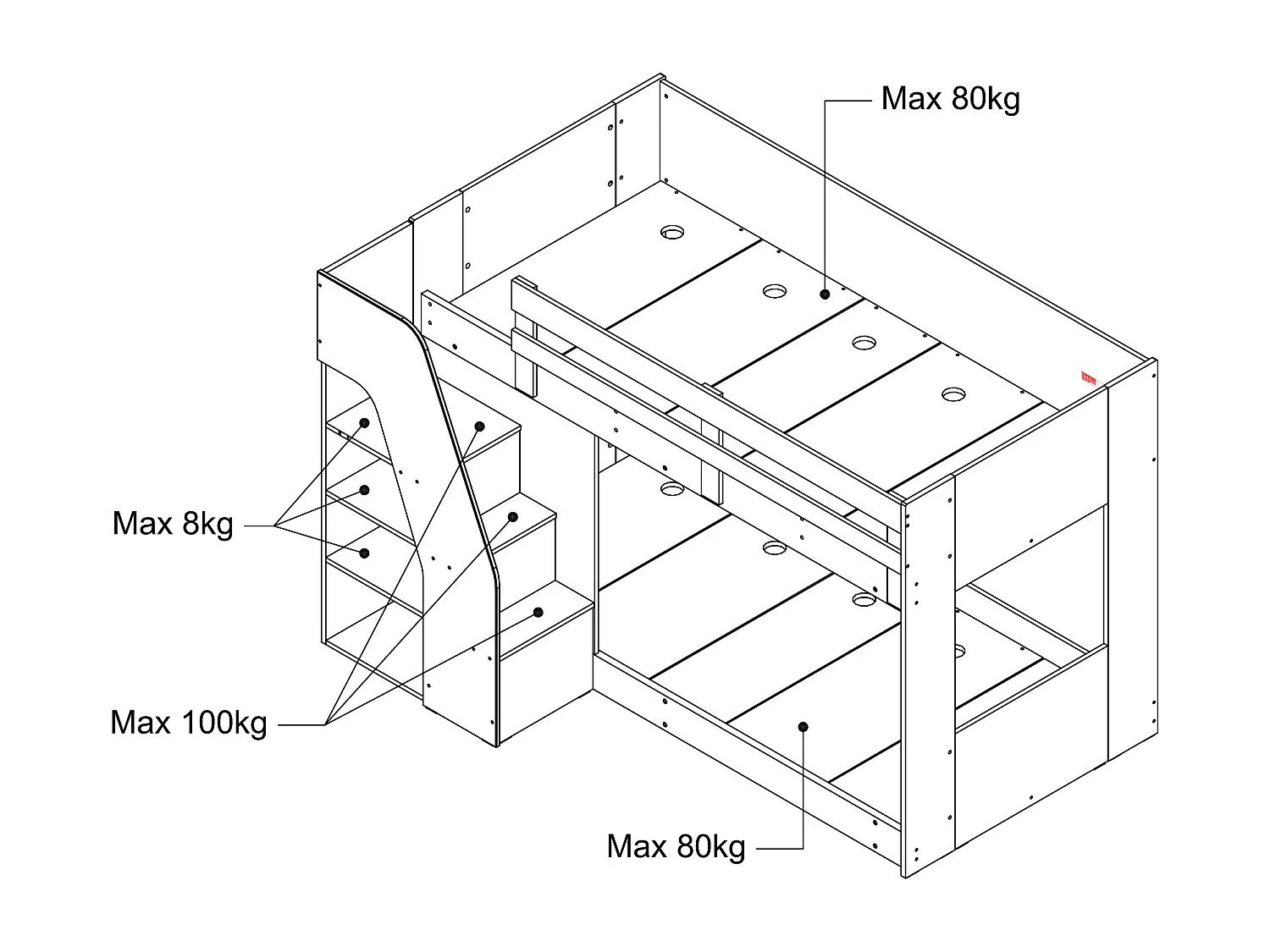 Max 80kg

Max 8kg

Max 100kg

Max 80kg