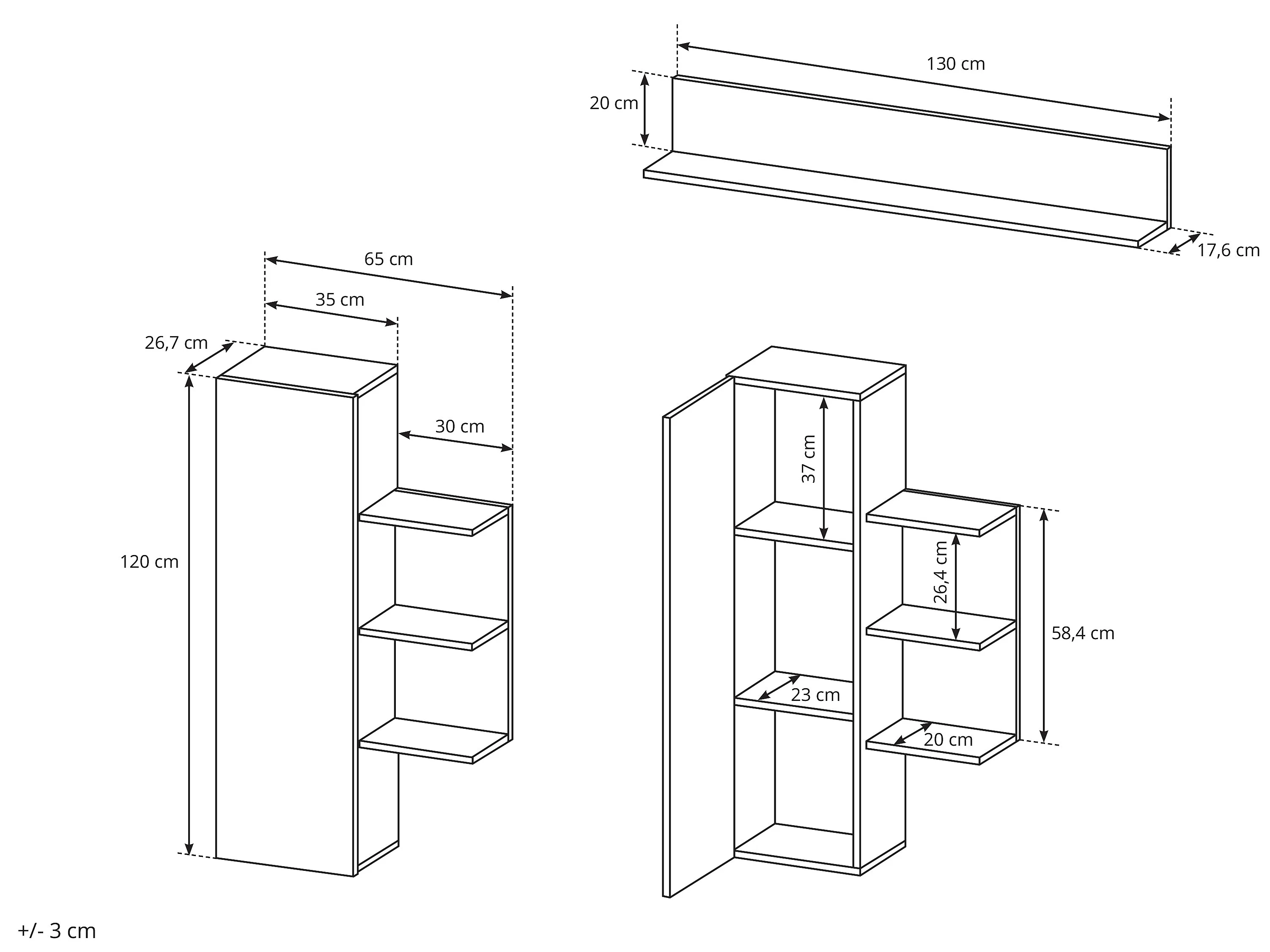 130 cm
20 cm
17,6 cm
65 cm
35 cm
26,7 cm
30 cm
120 cm
37 cm
26,4 cm
58,4 cm
23 cm
20 cm
+/- 3 cm