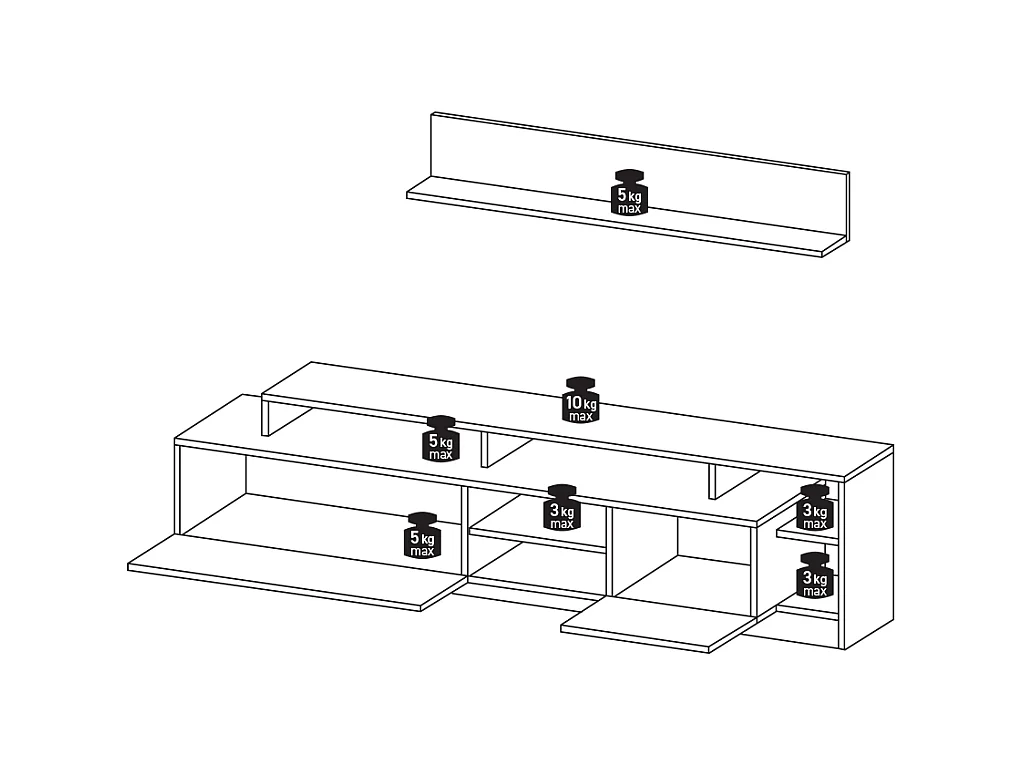 5 kg
max

10 kg
max

5 kg
max

3 kg
max

3 kg
max

5 kg
max

3 kg
max