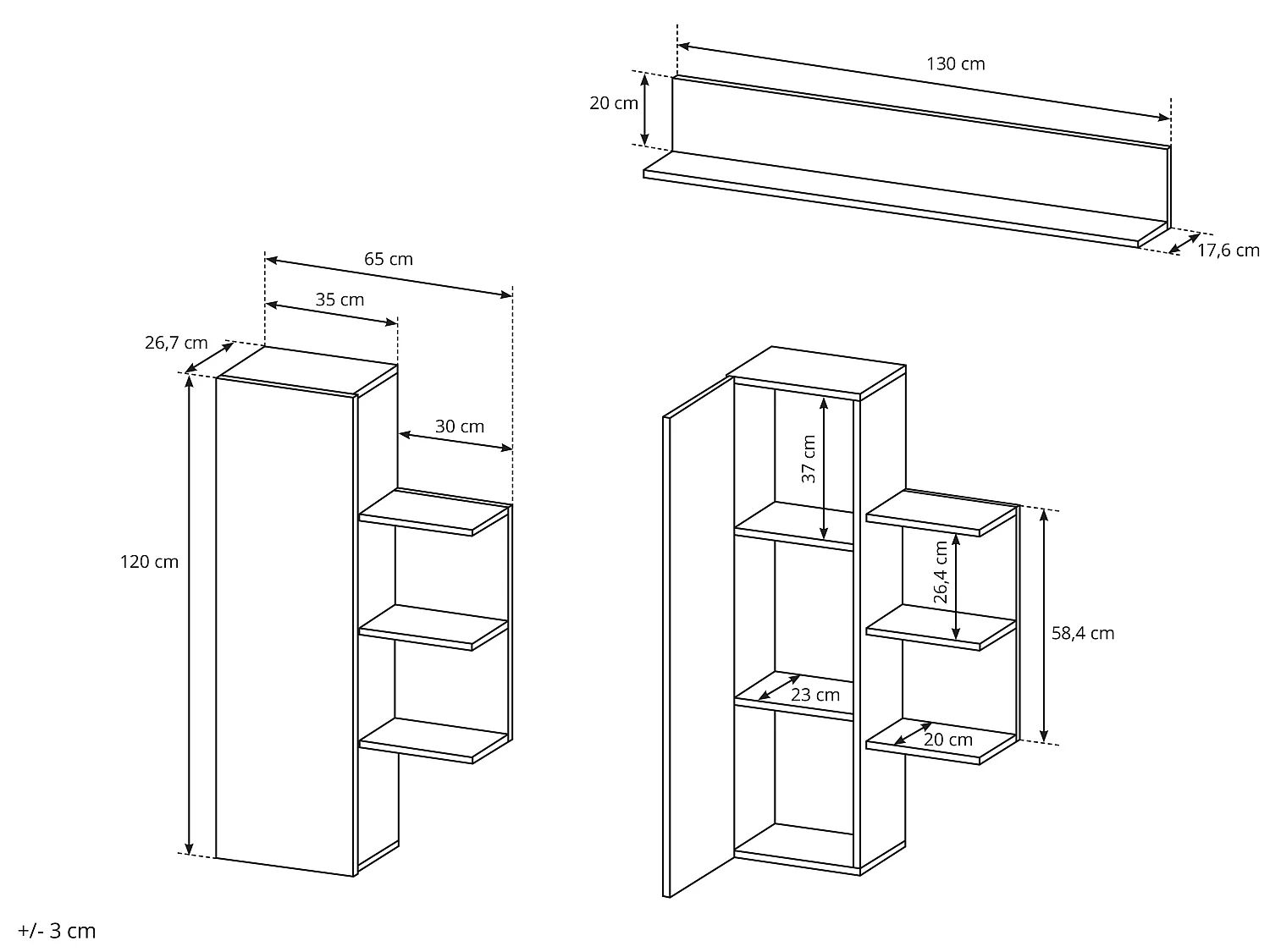 130 cm

20 cm

17,6 cm

65 cm

35 cm

26,7 cm

30 cm

120 cm

37 cm

26,4 cm

58,4 cm

23 cm

20 cm

+/- 3 cm