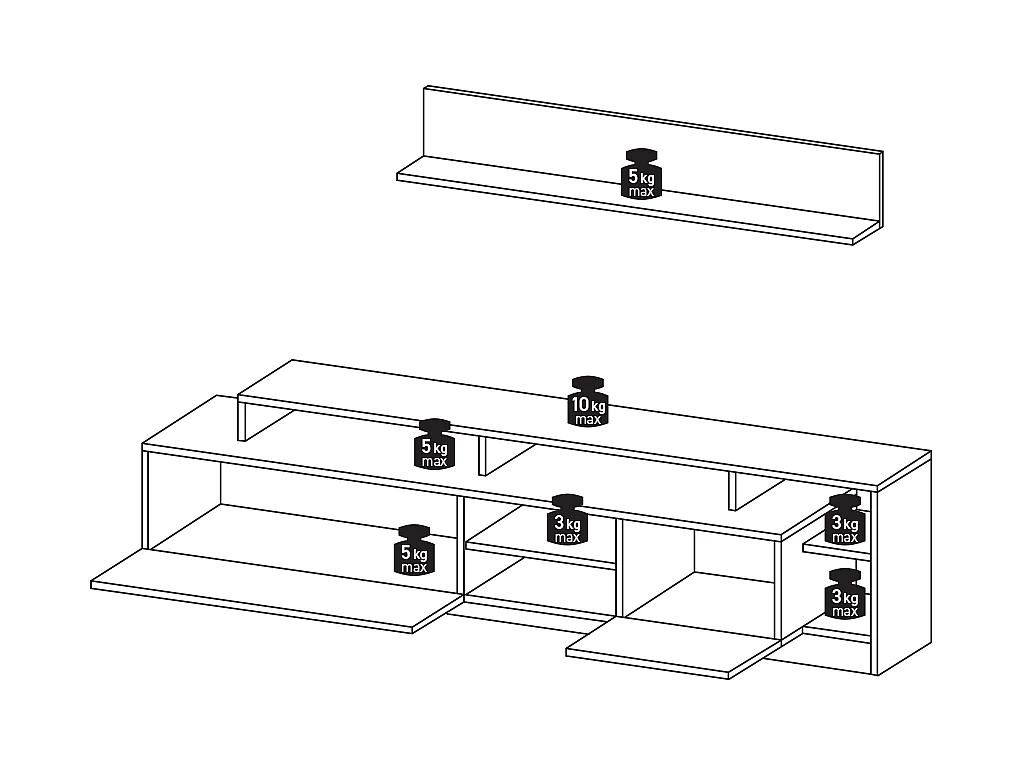 5 kg max

10 kg max

5 kg max

3 kg max

3 kg max

5 kg max

3 kg max