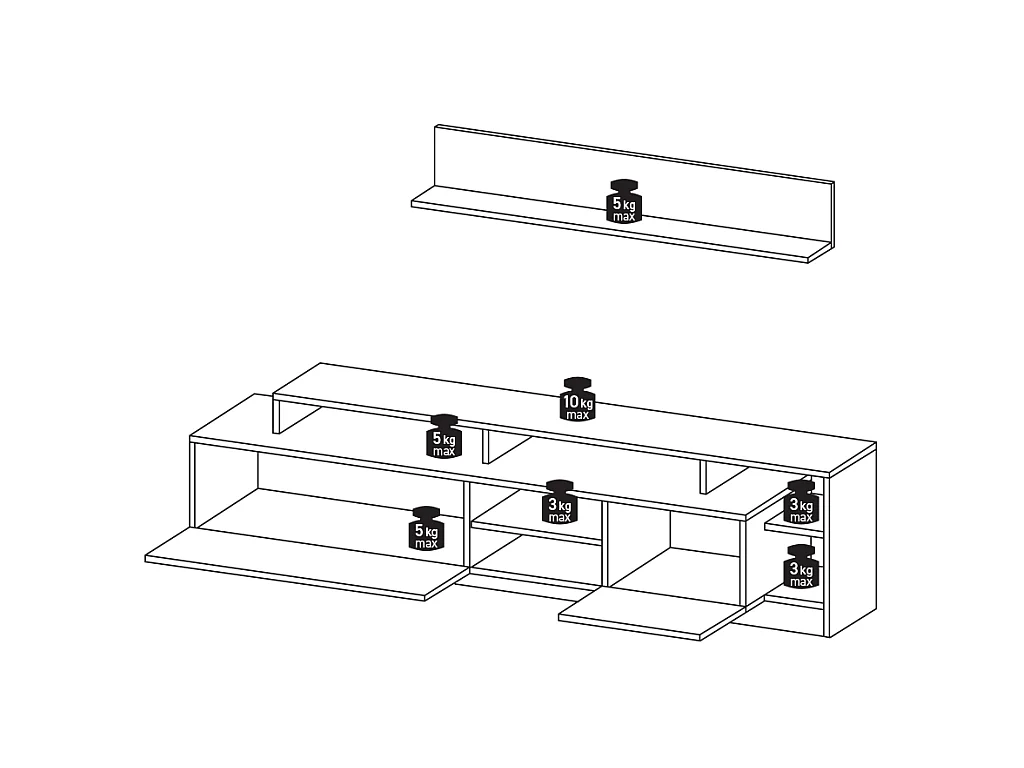 5 kg max

10 kg max

5 kg max

3 kg max

3 kg max

5 kg max

3 kg max