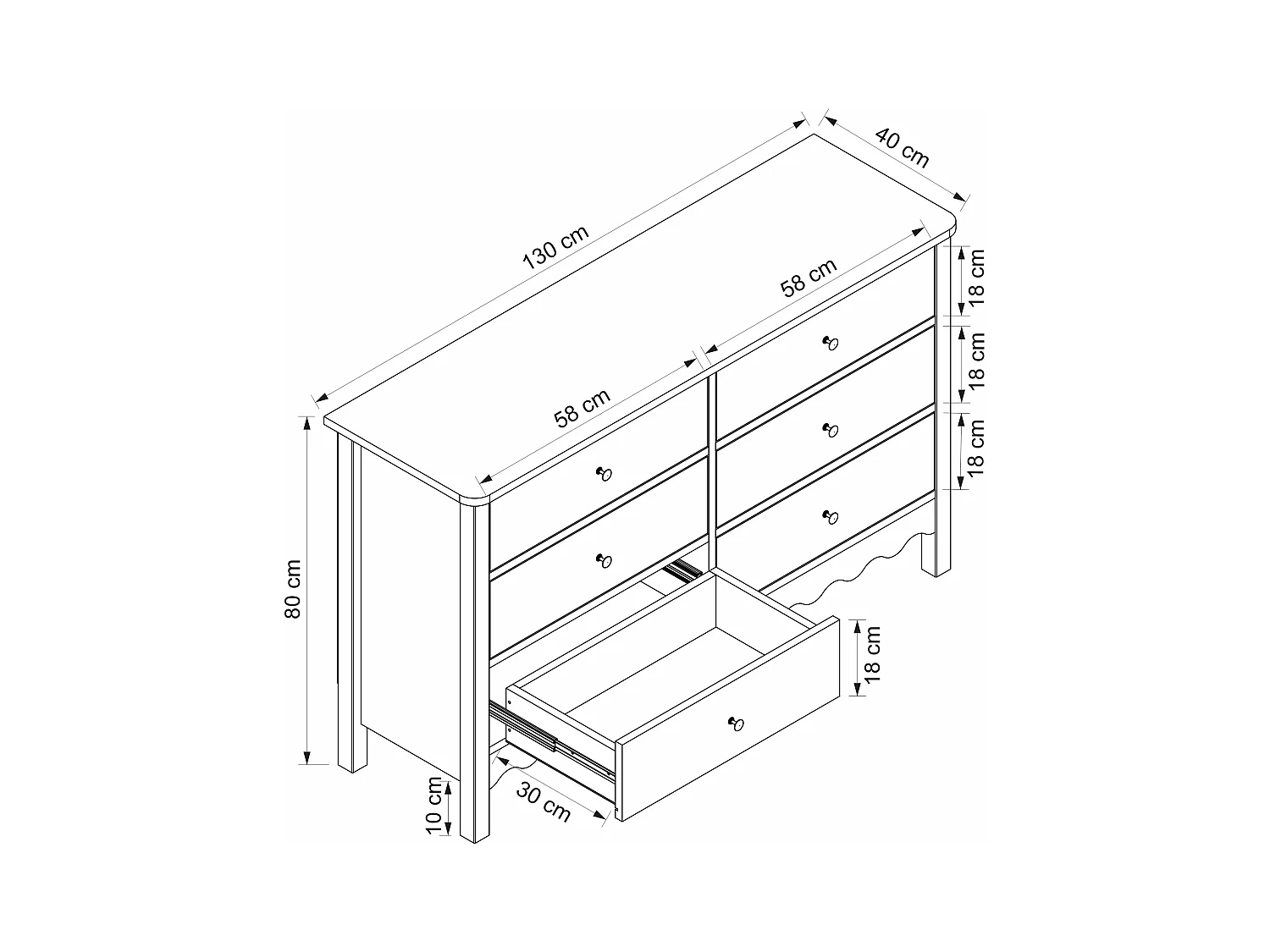 130 cm
40 cm
58 cm
58 cm
18 cm
18 cm
18 cm
80 cm
18 cm
10 cm
30 cm