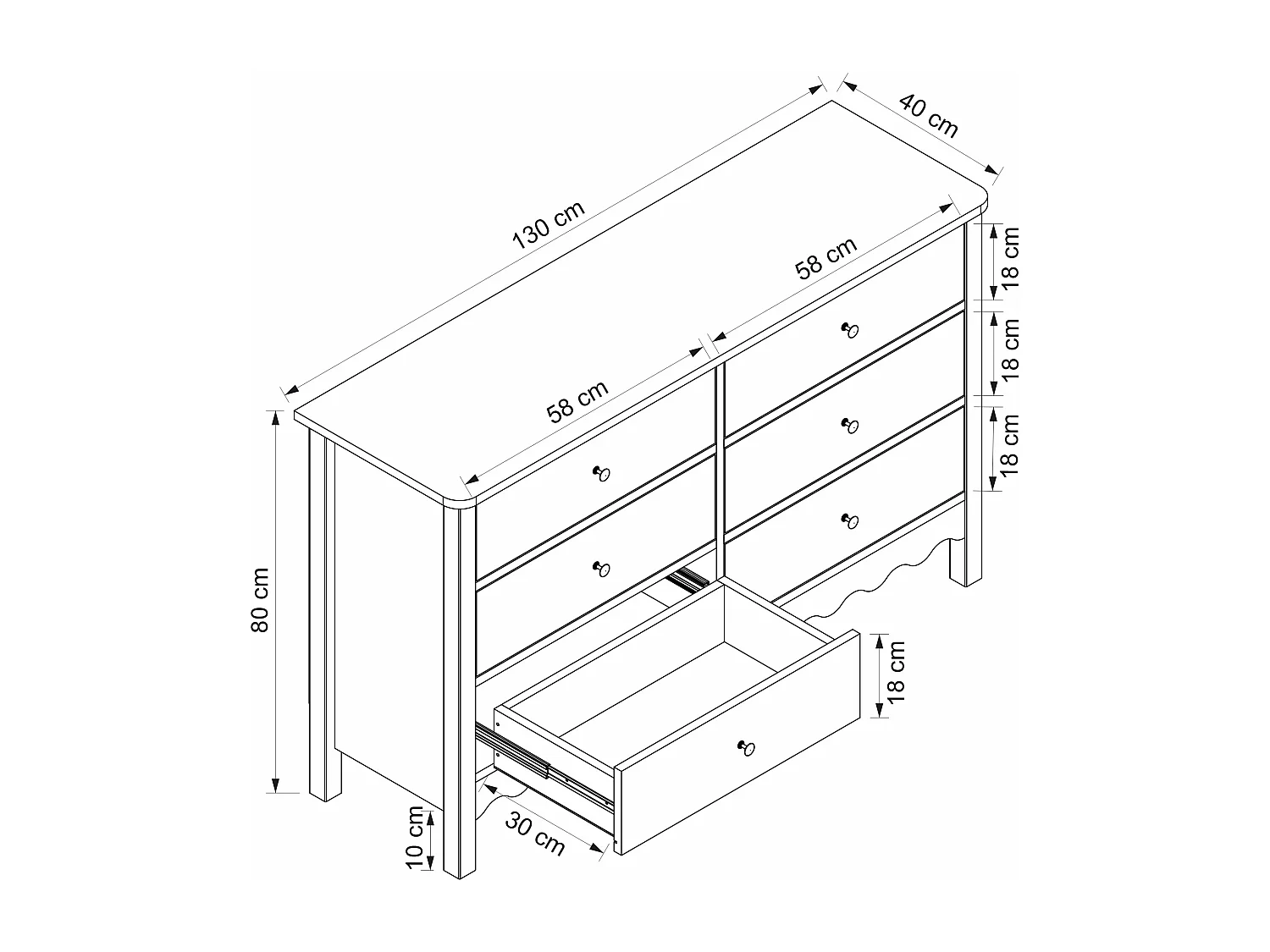 130 cm
40 cm
58 cm
58 cm
18 cm
18 cm
18 cm
80 cm
18 cm
10 cm
30 cm