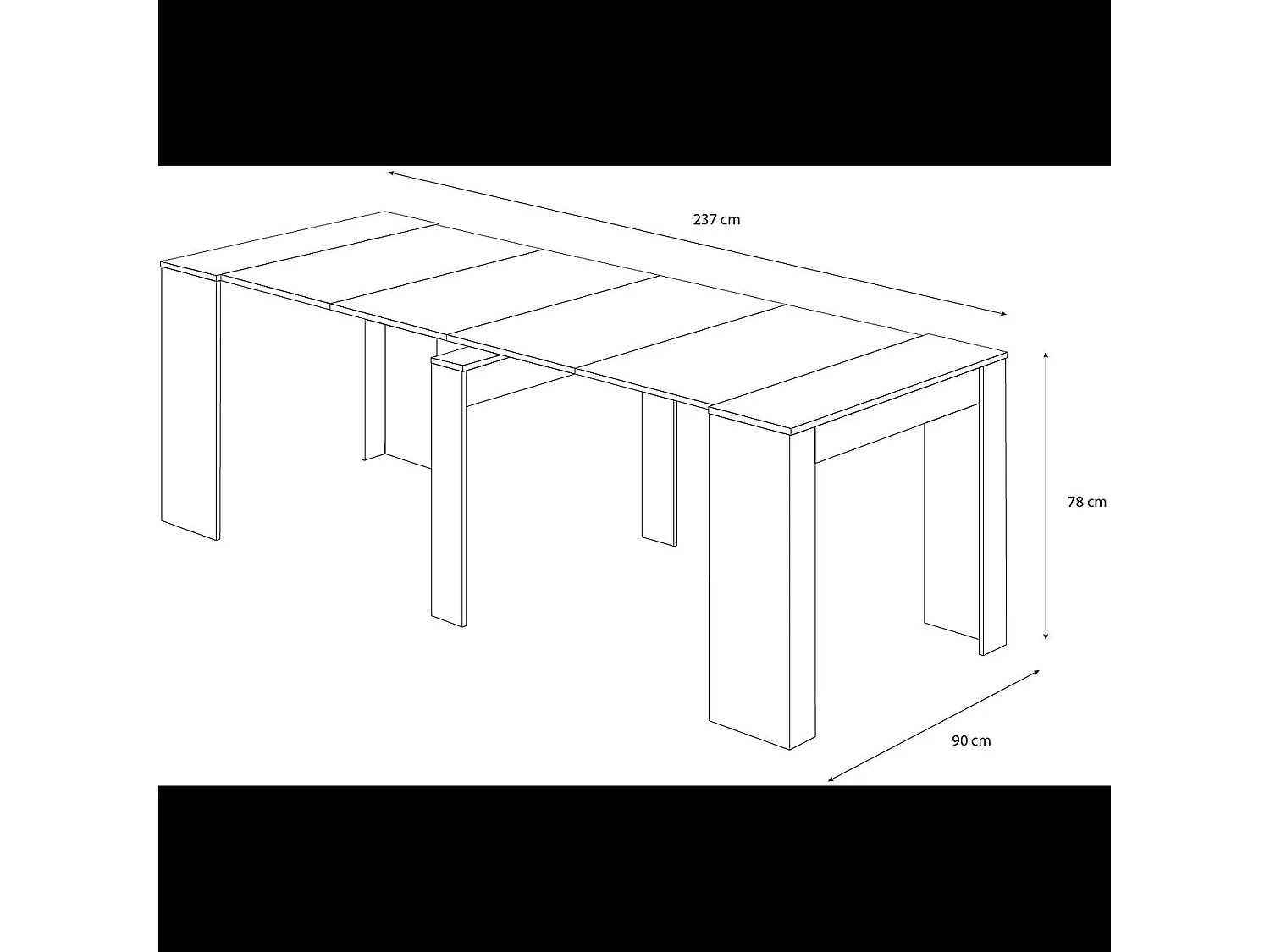 237 cm

78 cm

90 cm