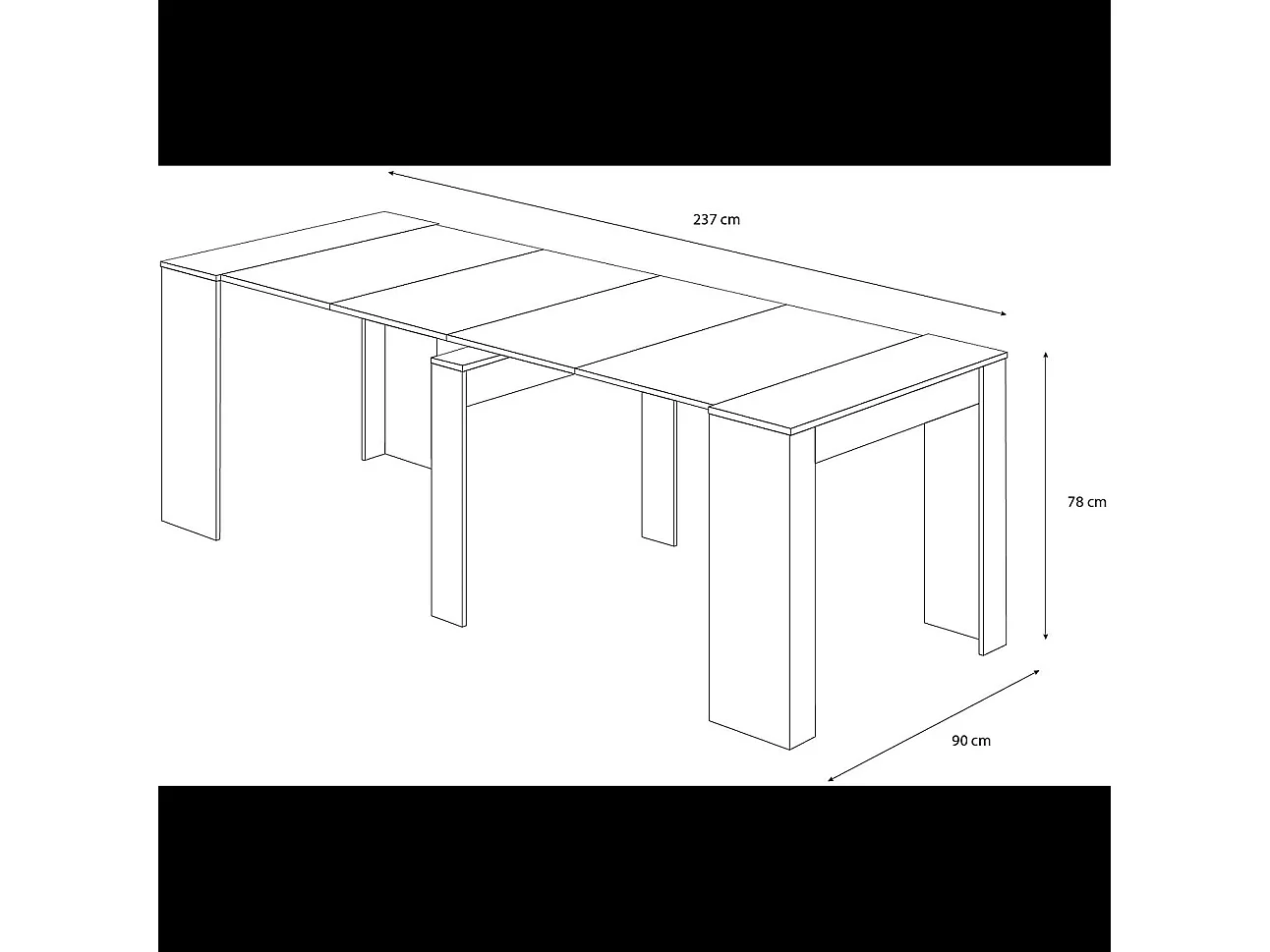 237 cm

78 cm

90 cm