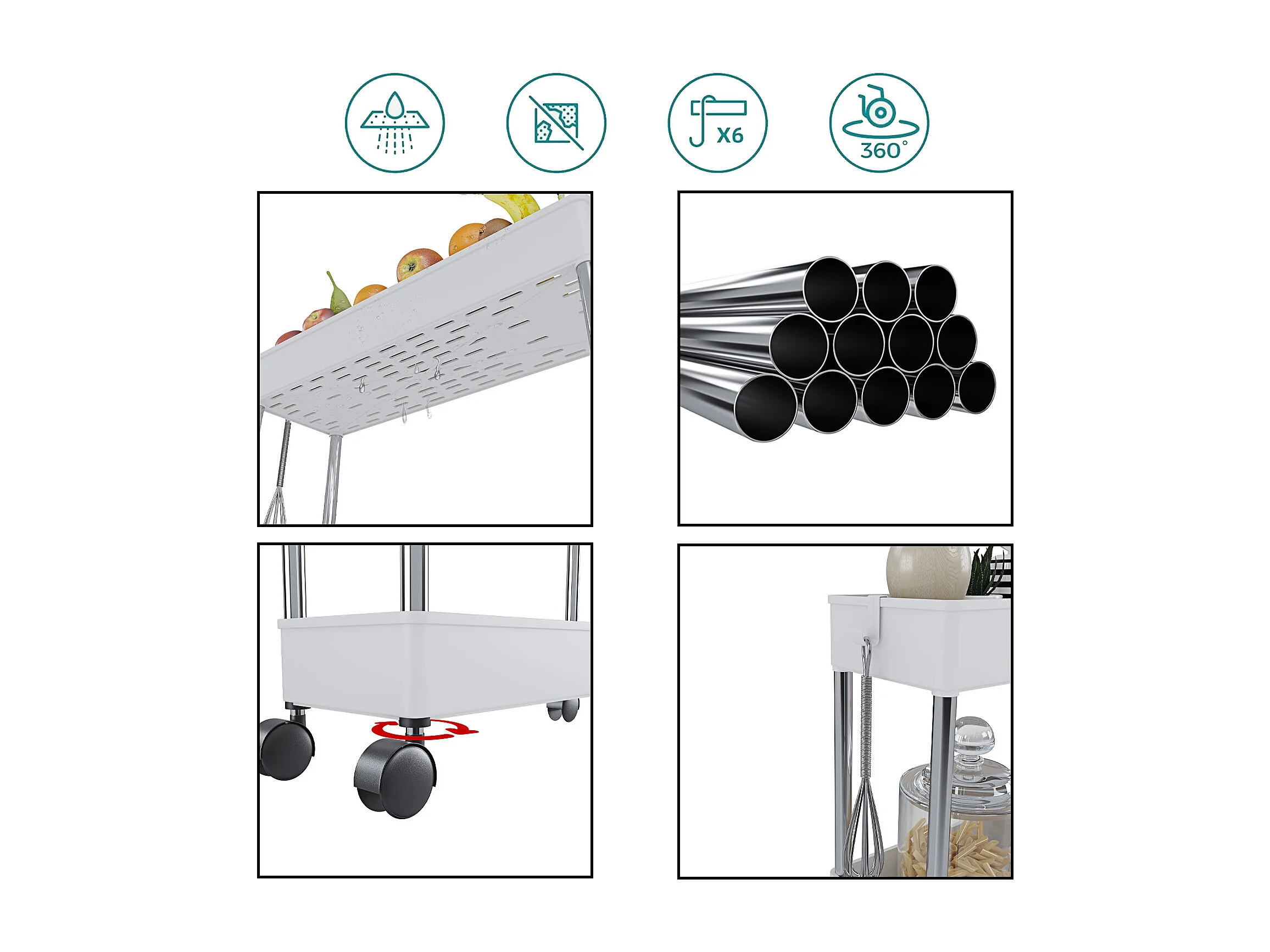 X6

360°